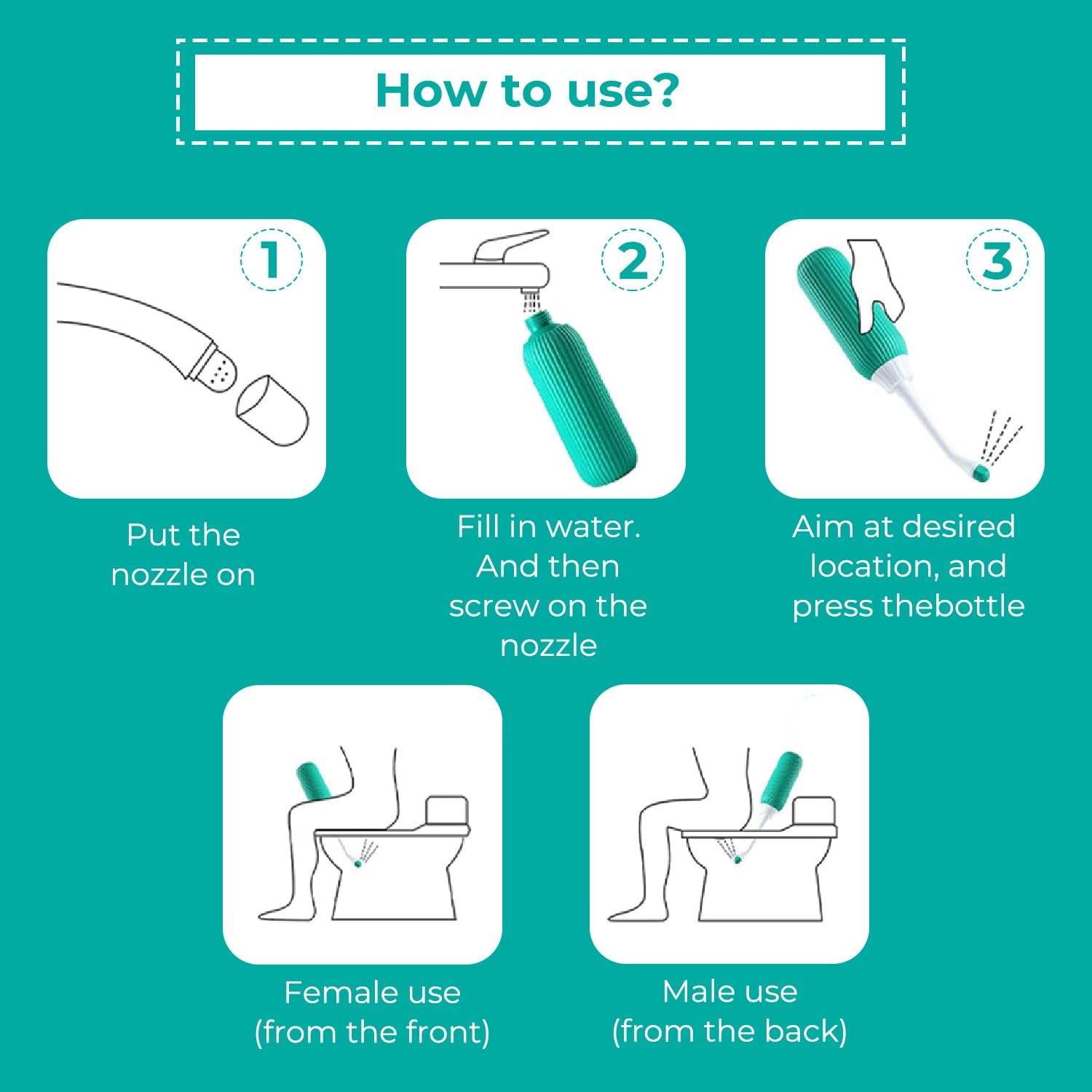 How to use?

1

Put the nozzle on

2

Fill in water. And then screw on the nozzle

3

Aim at desired location, and press thebottle

Female use (from the front)

Male use (from the back)