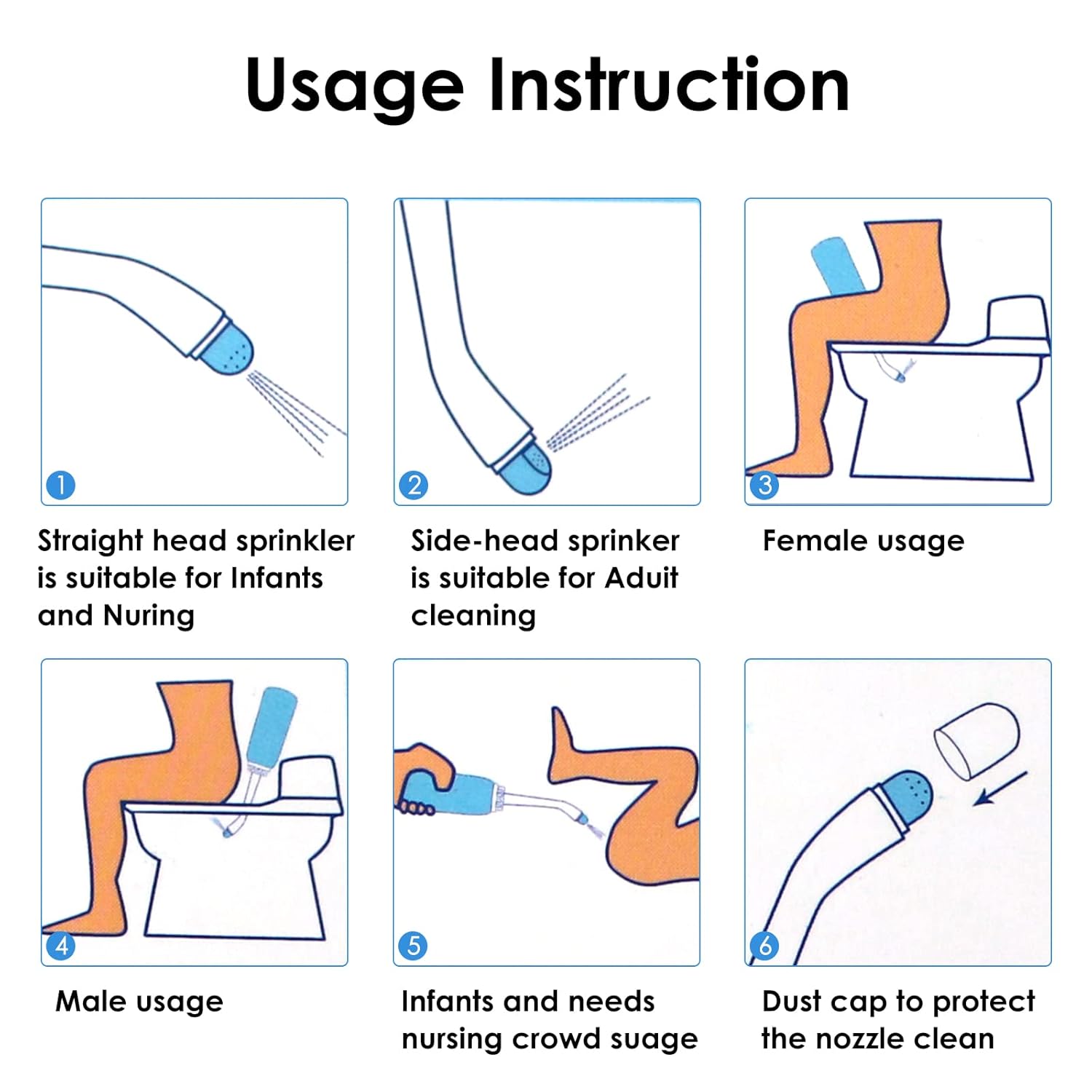 Usage Instruction

1

Straight head sprinkler is suitable for Infants and Nuring

2

Side-head sprinker is suitable for Aduit cleaning

3

Female usage

4

Male usage

5

Infants and needs nursing crowd suage

6

Dust cap to protect the nozzle clean