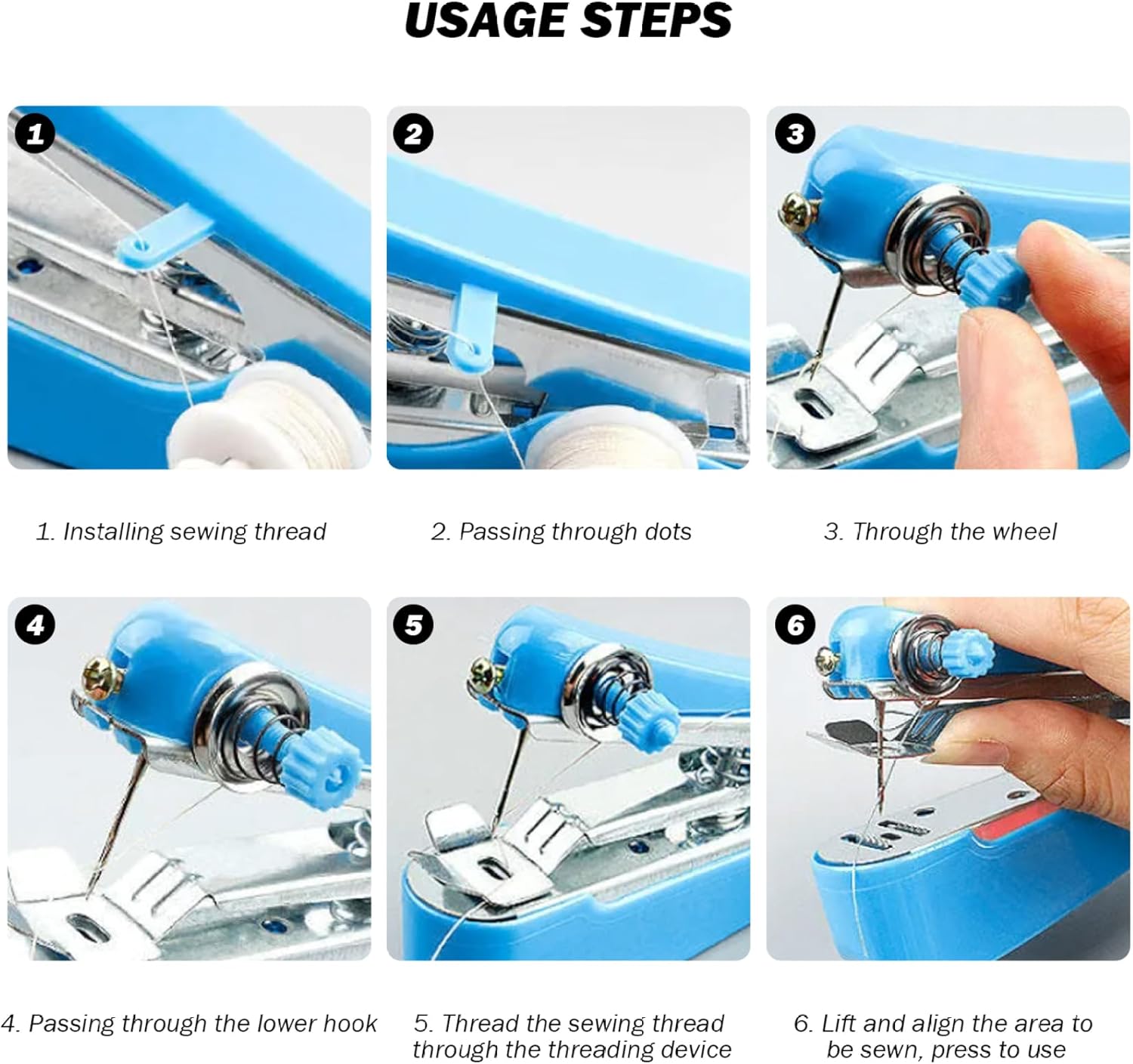 USAGE STEPS

1

2

3

1. Installing sewing thread

2. Passing through dots

3. Through the wheel

4

5

6

4. Passing through the lower hook

5. Thread the sewing thread through the threading device

6. Lift and align the area to be sewn, press to use