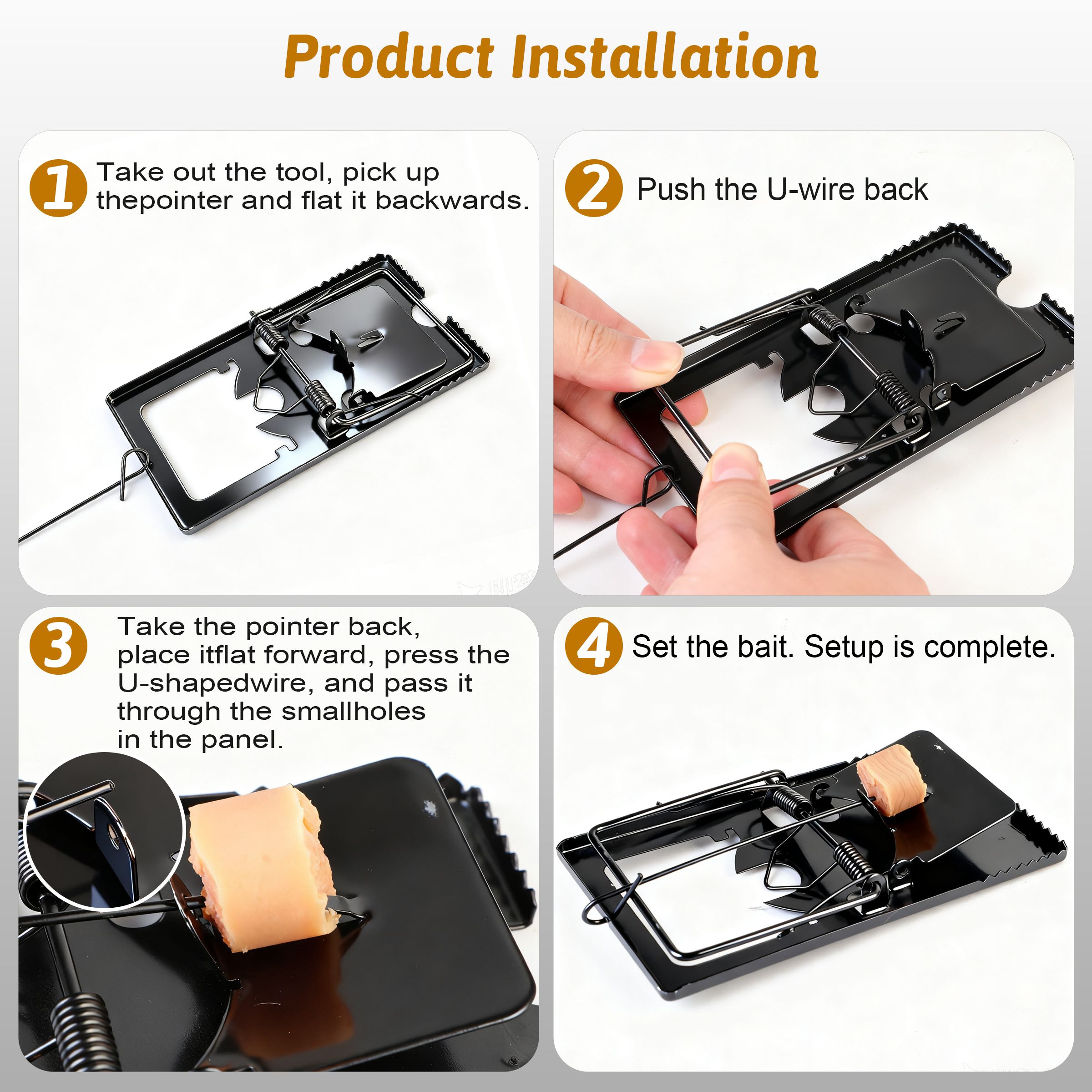 Product Installation

1 Take out the tool, pick up thepointer and flat it backwards.

2 Push the U-wire back

3 Take the pointer back, place itflat forward, press the U-shapedwire, and pass it through the smallholes in the panel.

4 Set the bait. Setup is complete.