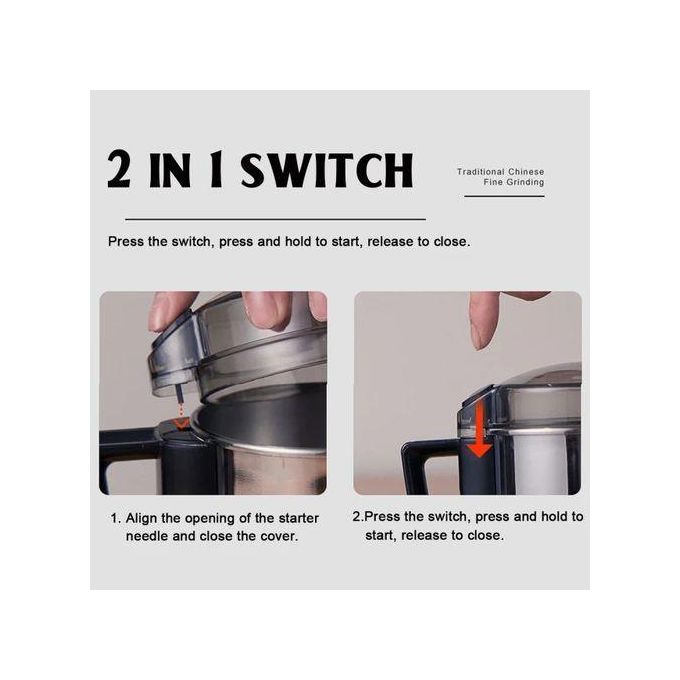 2 IN 1 SWITCH

Traditional Chinese
Fine Grinding

Press the switch, press and hold to start, release to close.

1. Align the opening of the starter needle and close the cover.

2.Press the switch, press and hold to start, release to close.