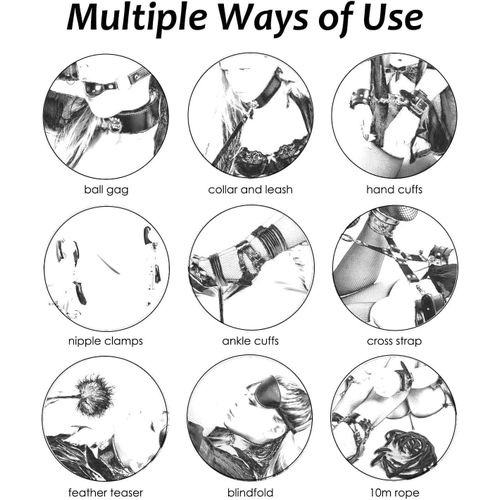 Multiple Ways of Use

ball gag

collar and leash

hand cuffs

nipple clamps

ankle cuffs

cross strap

feather teaser

blindfold

10m rope