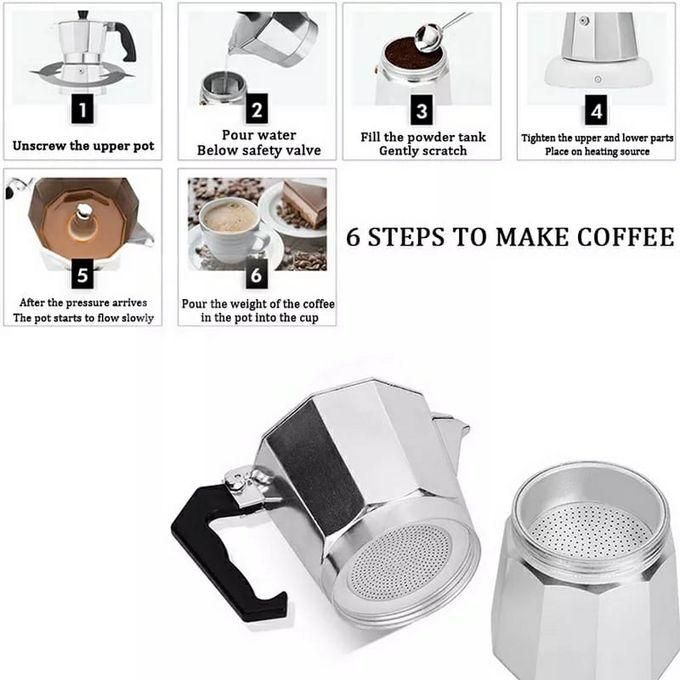 1
Unscrew the upper pot

2
Pour water
Below safety valve

3
Fill the powder tank
Gently scratch

4
Tighten the upper and lower parts
Place on heating source

5
After the pressure arrives
The pot starts to flow slowly

6
Pour the weight of the coffee
in the pot into the cup

6 STEPS TO MAKE COFFEE