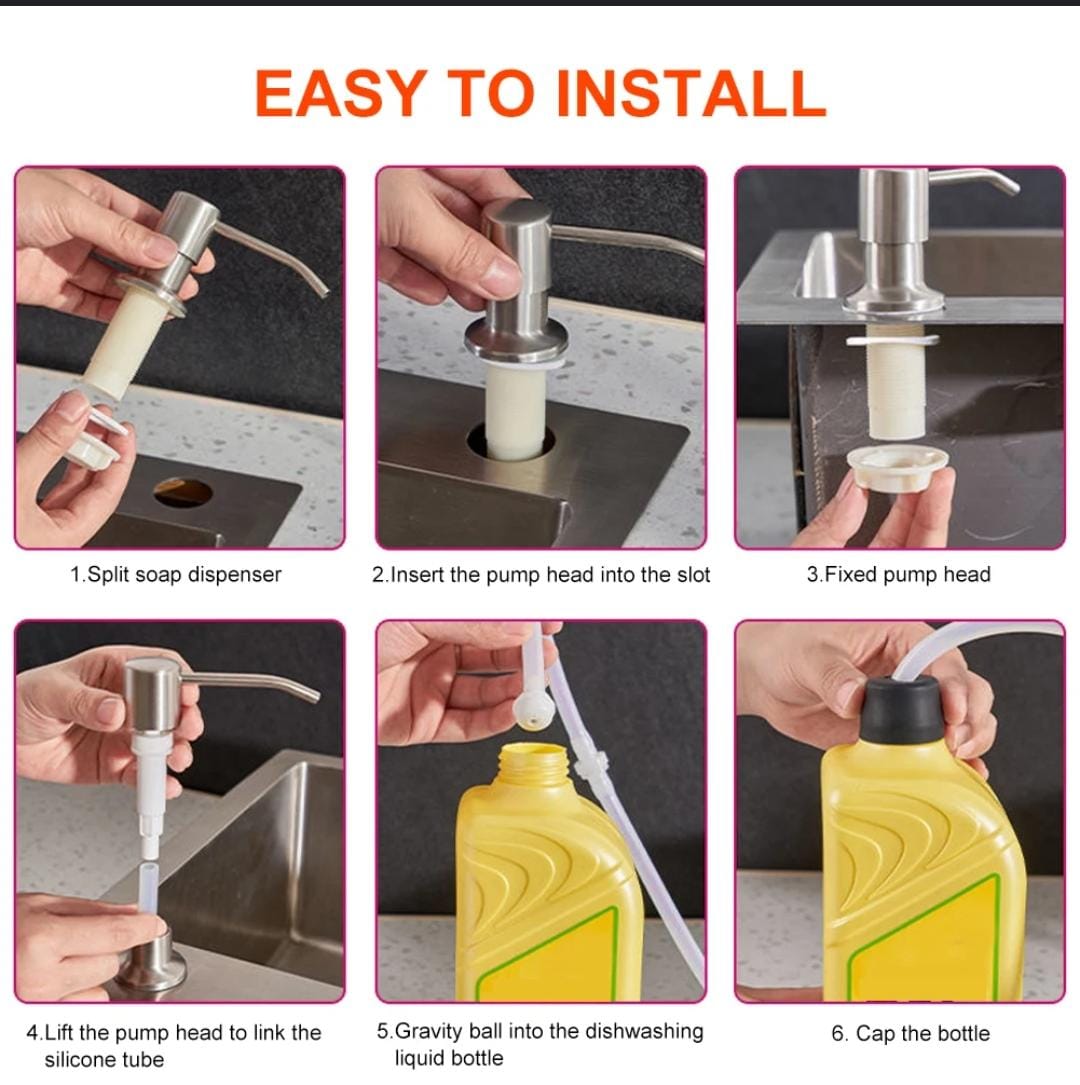 EASY TO INSTALL

1.Split soap dispenser

2.Insert the pump head into the slot

3.Fixed pump head

4.Lift the pump head to link the silicone tube

5.Gravity ball into the dishwashing liquid bottle

6. Cap the bottle