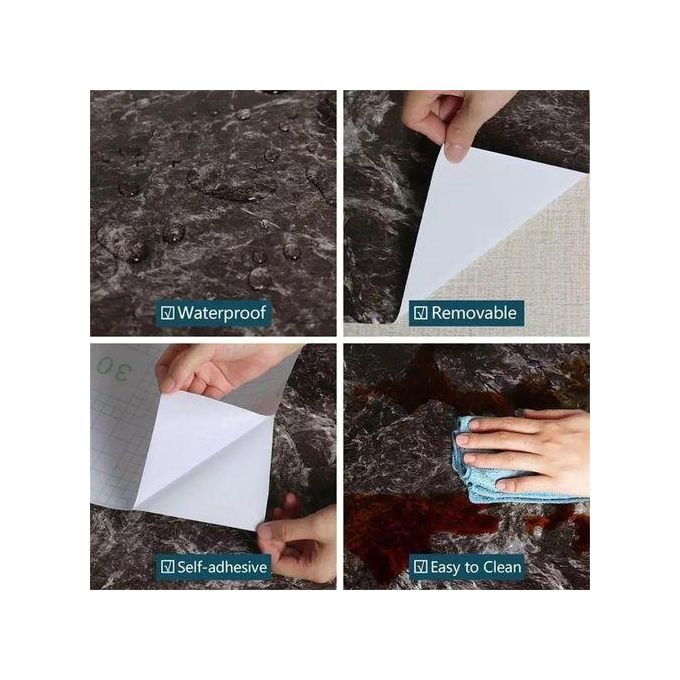 ☑ Waterproof

☑ Removable

30

☑ Self-adhesive

☑ Easy to Clean