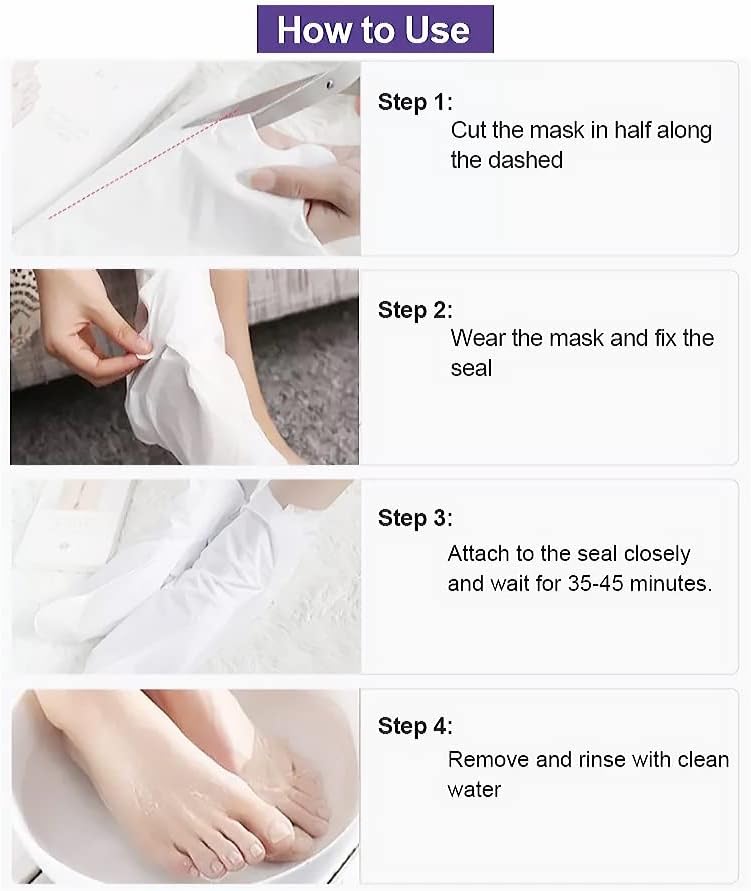 How to Use

Step 1:
Cut the mask in half along the dashed

Step 2:
Wear the mask and fix the seal

Step 3:
Attach to the seal closely and wait for 35-45 minutes.

Step 4:
Remove and rinse with clean water