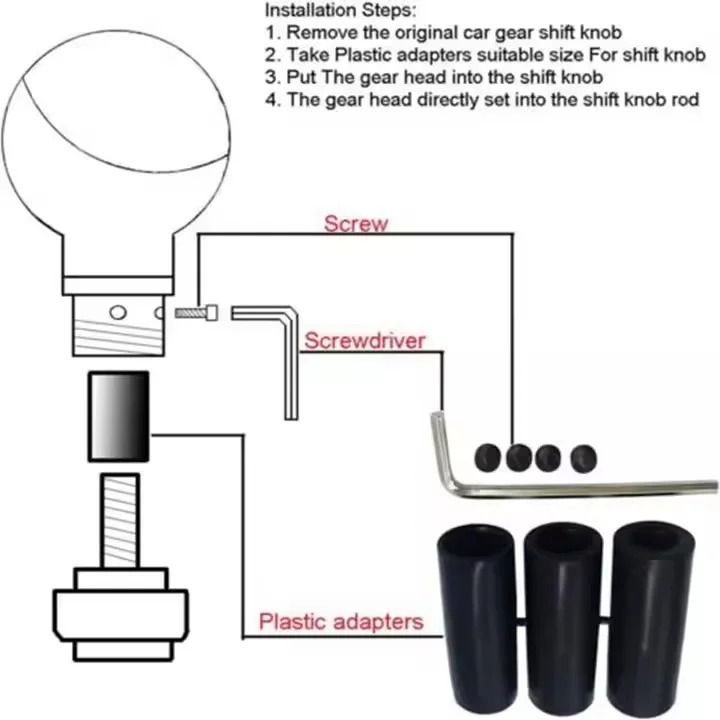 Installation Steps:
1. Remove the original car gear shift knob
2. Take Plastic adapters suitable size For shift knob
3. Put The gear head into the shift knob
4. The gear head directly set into the shift knob rod

Screw

Screwdriver

Plastic adapters