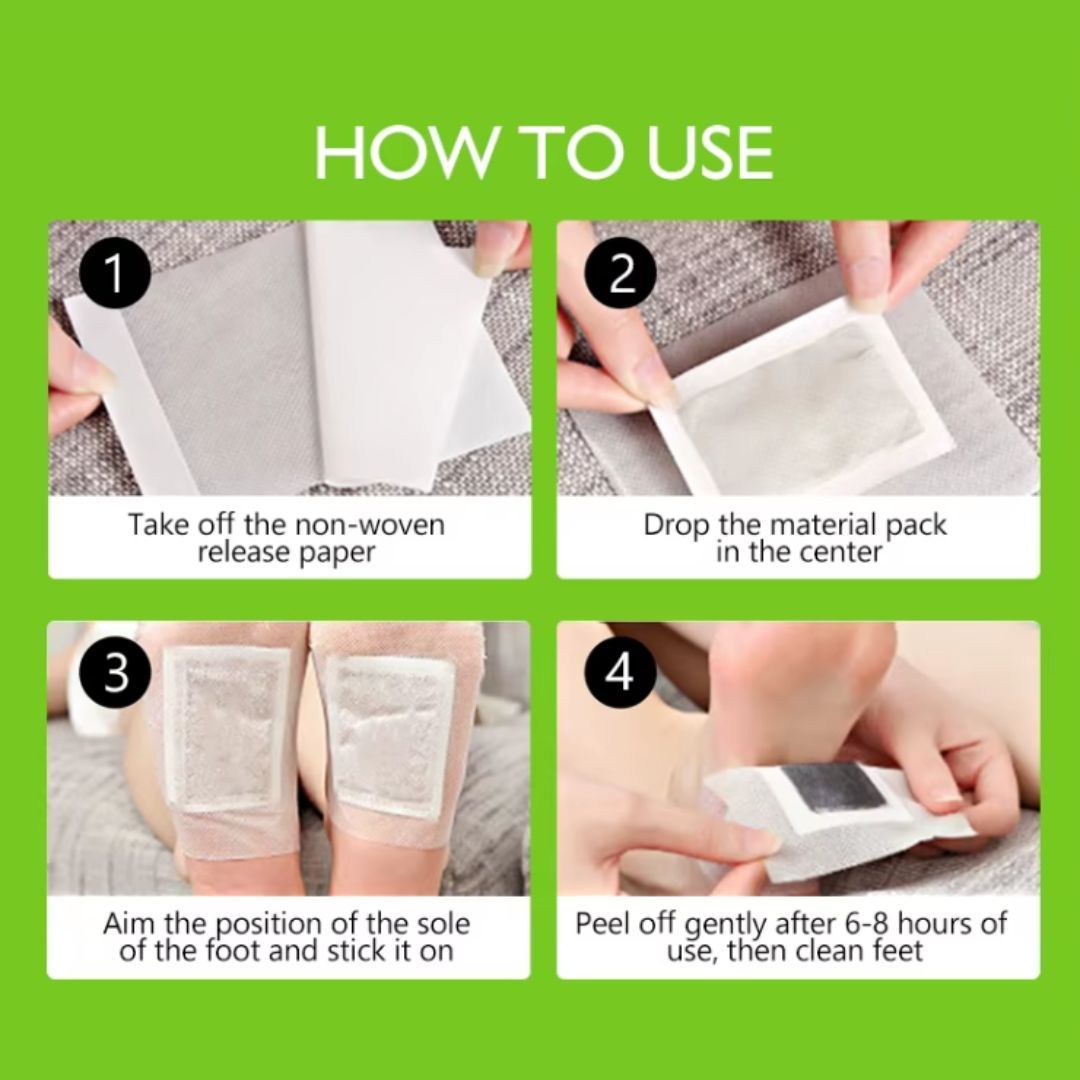 HOW TO USE

1

Take off the non-woven release paper

2

Drop the material pack in the center

3

Aim the position of the sole of the foot and stick it on

4

Peel off gently after 6-8 hours of use, then clean feet