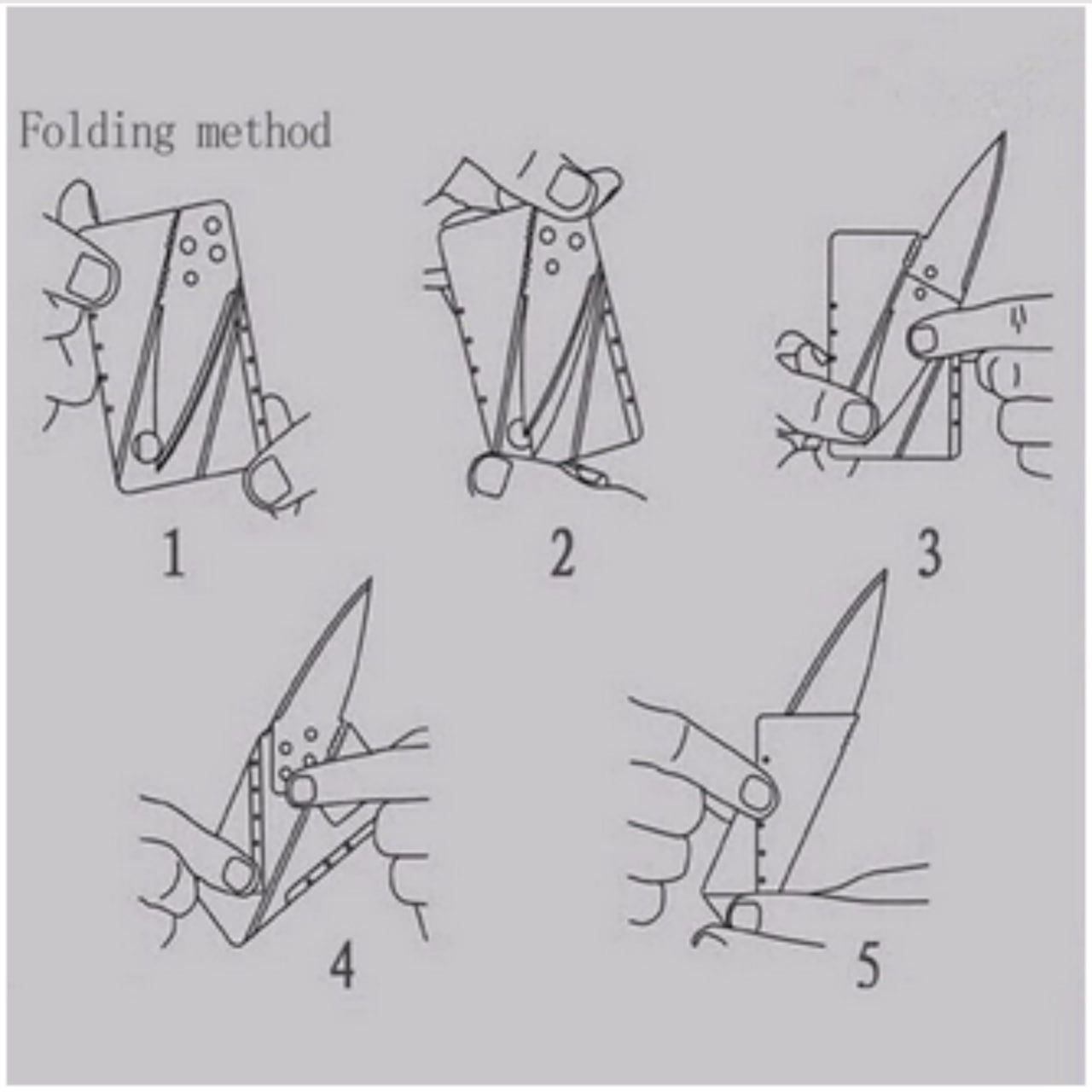 Folding method

1

2

3

4

5