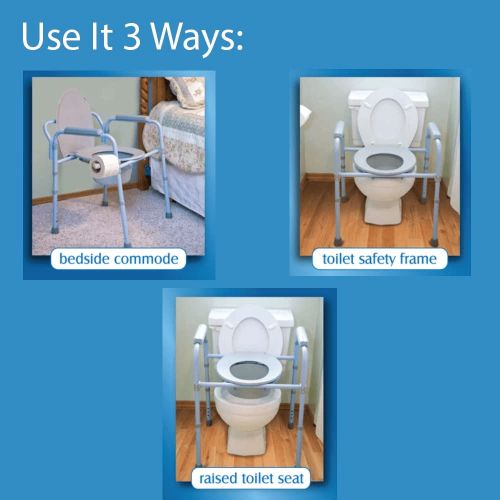 Use It 3 Ways:

bedside commode

toilet safety frame

raised toilet seat