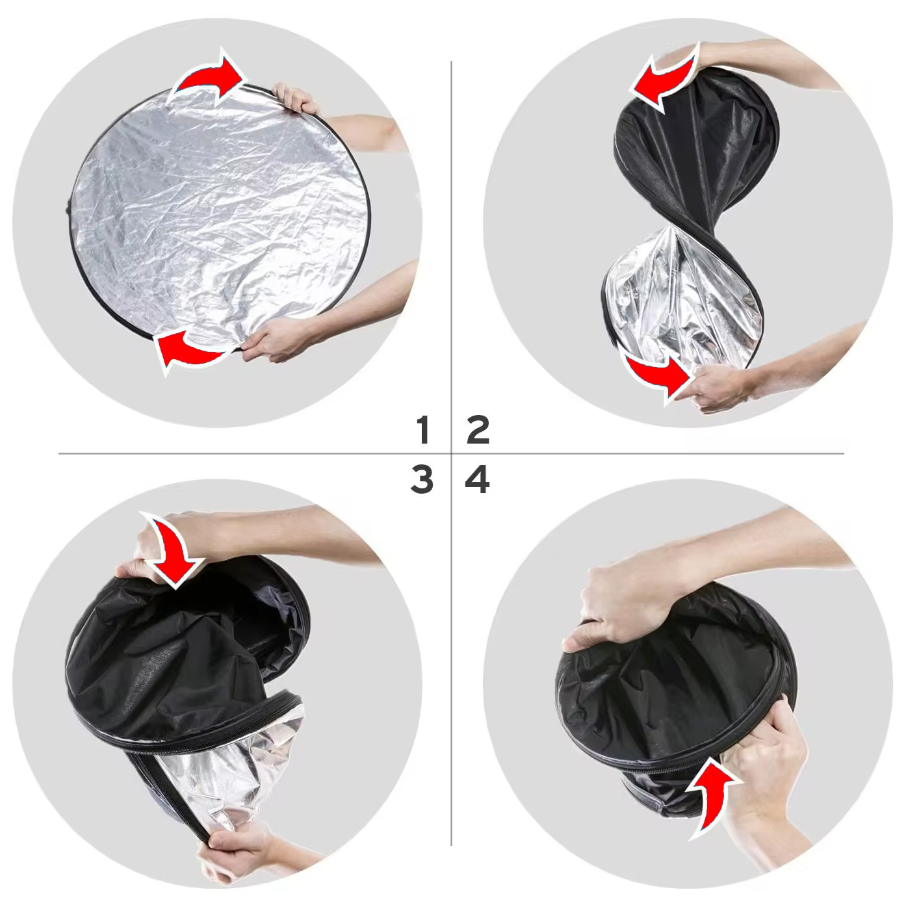 1 2
3 4