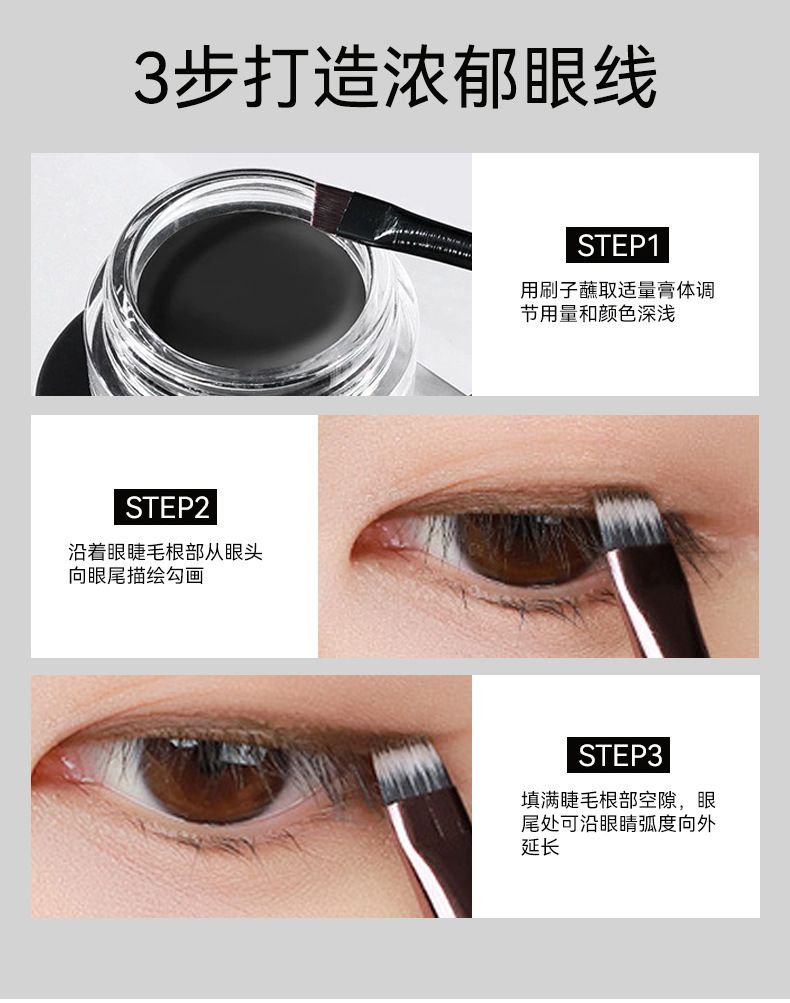 3步打造浓郁眼线

STEP1

用刷子蘸取适量膏体调节用量和颜色深浅

STEP2

沿着眼睫毛根部从眼头向眼尾描绘勾画

STEP3

填满睫毛根部空隙，眼尾处可沿眼睛弧度向外延长