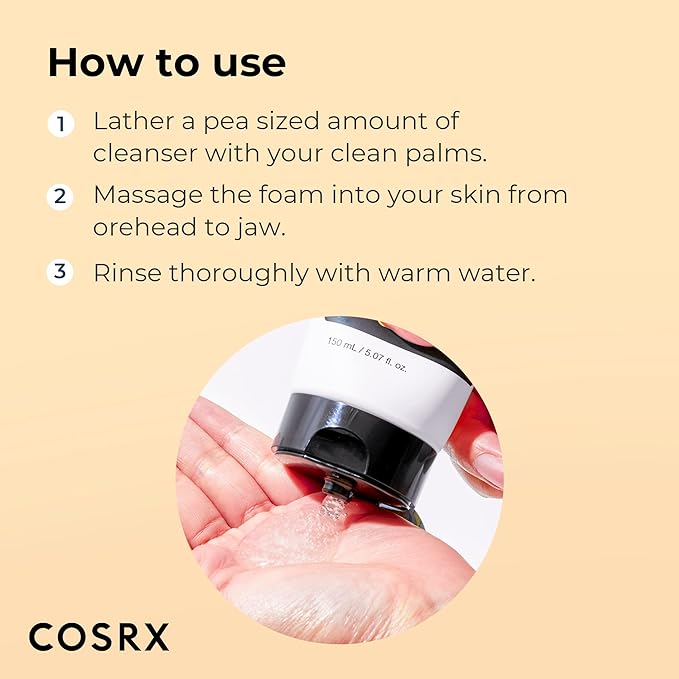 How to use

1 Lather a pea sized amount of cleanser with your clean palms.

2 Massage the foam into your skin from orehead to jaw.

3 Rinse thoroughly with warm water.

150 mL / 5.07 fl. oz.

COSRX