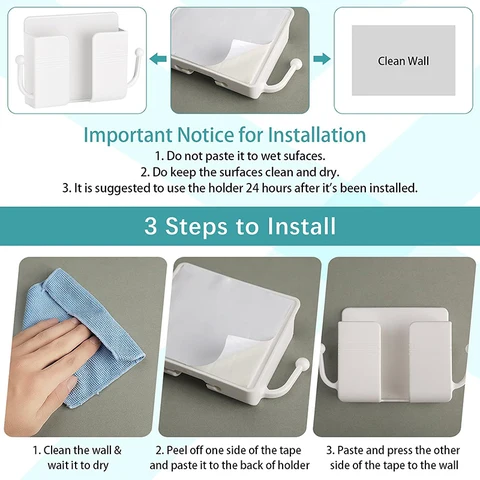 Clean Wall

Important Notice for Installation

1. Do not paste it to wet sufaces.
2. Do keep the surfaces clean and dry.
3. It is suggested to use the holder 24 hours after it's been installed.

3 Steps to Install

1. Clean the wall & wait it to dry

2. Peel off one side of the tape and paste it to the back of holder

3. Paste and press the other side of the tape to the wall