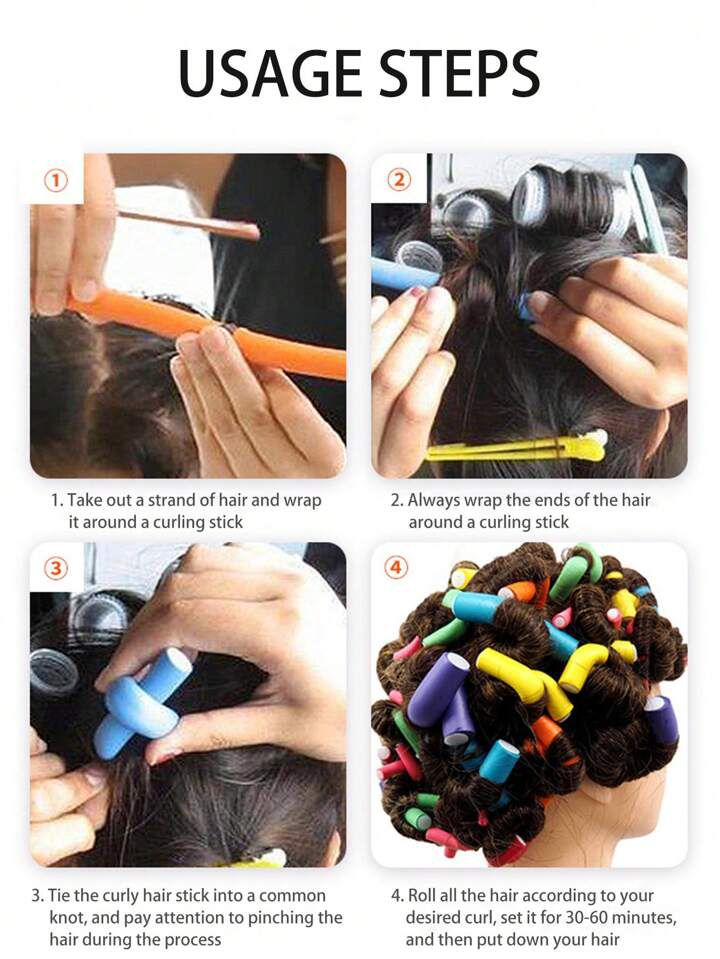 USAGE STEPS

①

1. Take out a strand of hair and wrap it around a curling stick

②

2. Always wrap the ends of the hair around a curling stick

③

3. Tie the curly hair stick into a common knot, and pay attention to pinching the hair during the process

④

4. Roll all the hair according to your desired curl, set it for 30-60 minutes, and then put down your hair