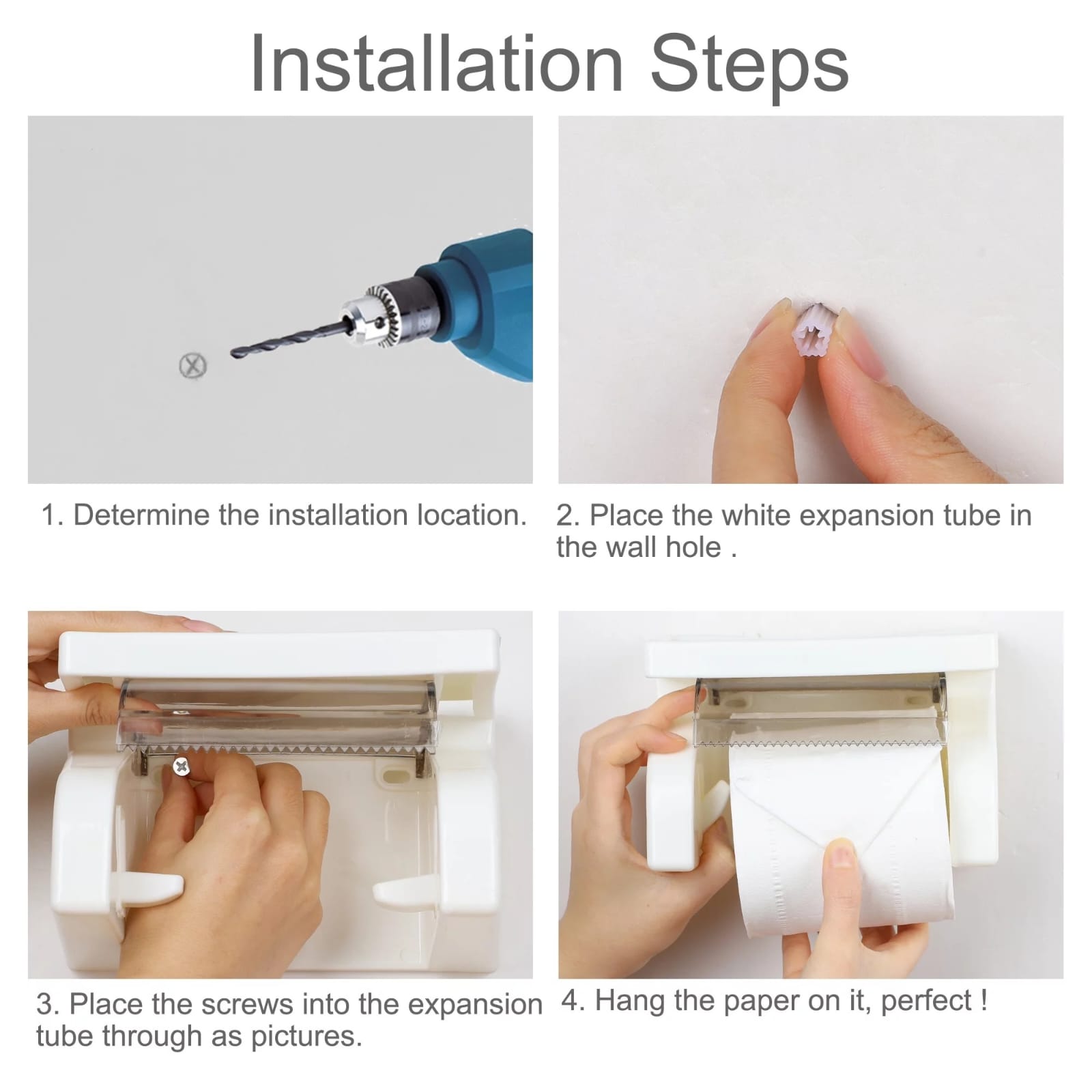 Installation Steps

1. Determine the installation location.

2. Place the white expansion tube in the wall hole .

3. Place the screws into the expansion tube through as pictures.

4. Hang the paper on it, perfect !