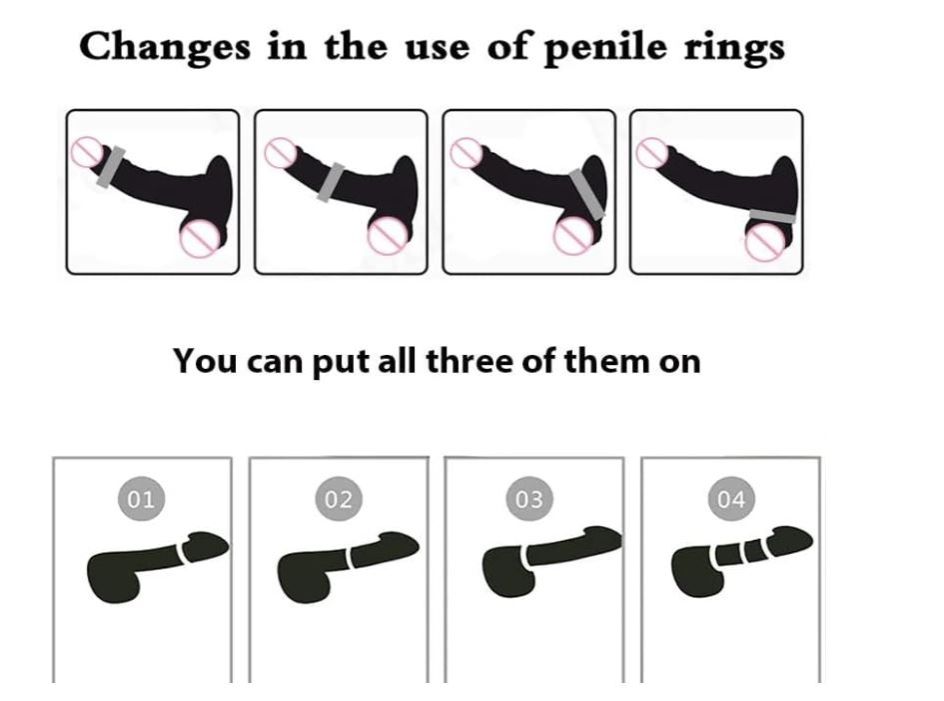 Changes in the use of penile rings

You can put all three of them on

01

02

03

04