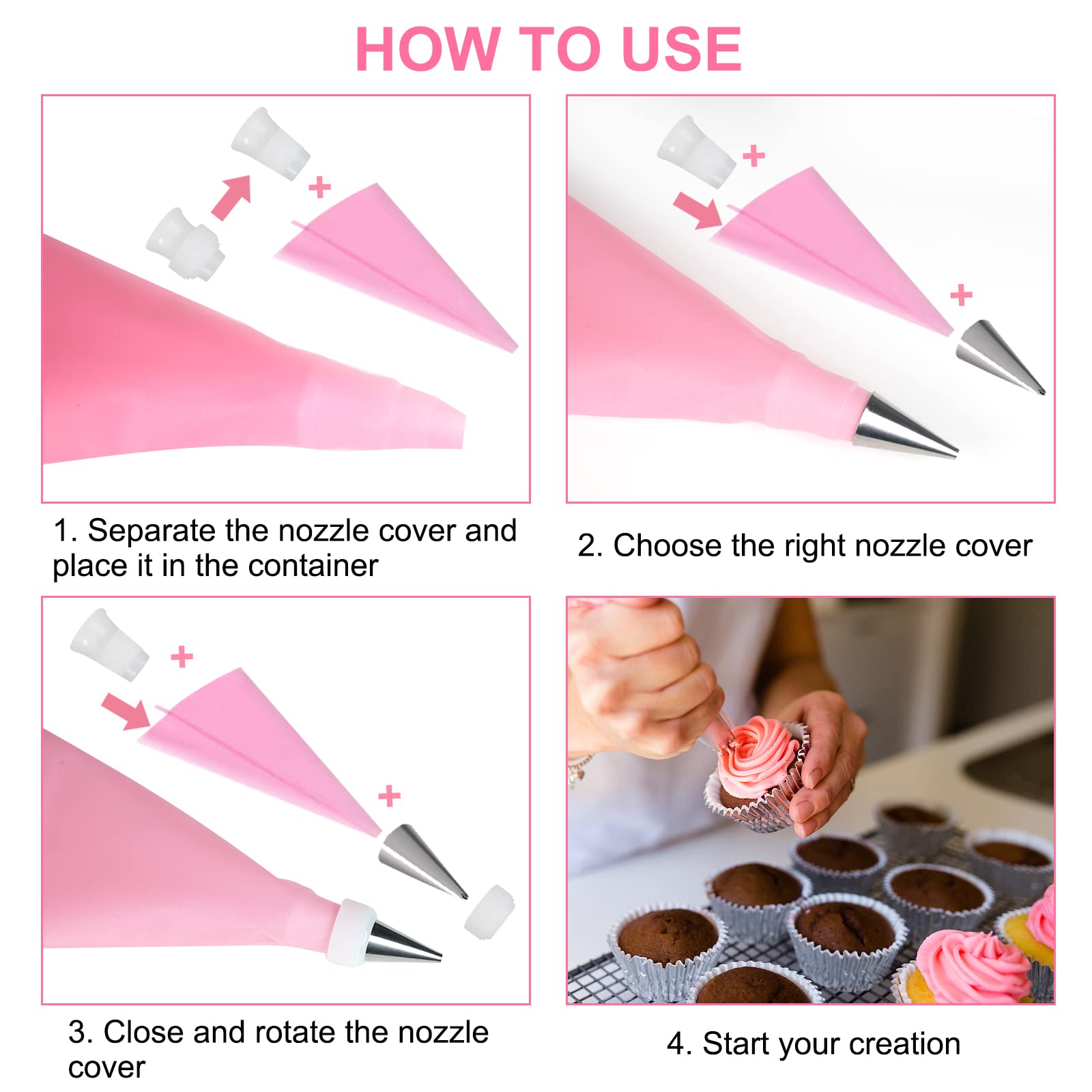 HOW TO USE

1. Separate the nozzle cover and place it in the container

2. Choose the right nozzle cover

3. Close and rotate the nozzle cover

4. Start your creation