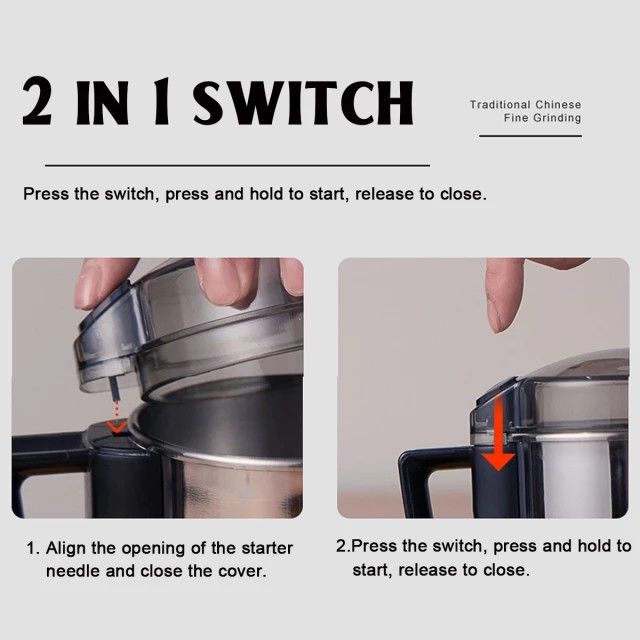 2 IN 1 SWITCH

Traditional Chinese
Fine Grinding

Press the switch, press and hold to start, release to close.

1. Align the opening of the starter needle and close the cover.

2.Press the switch, press and hold to start, release to close.