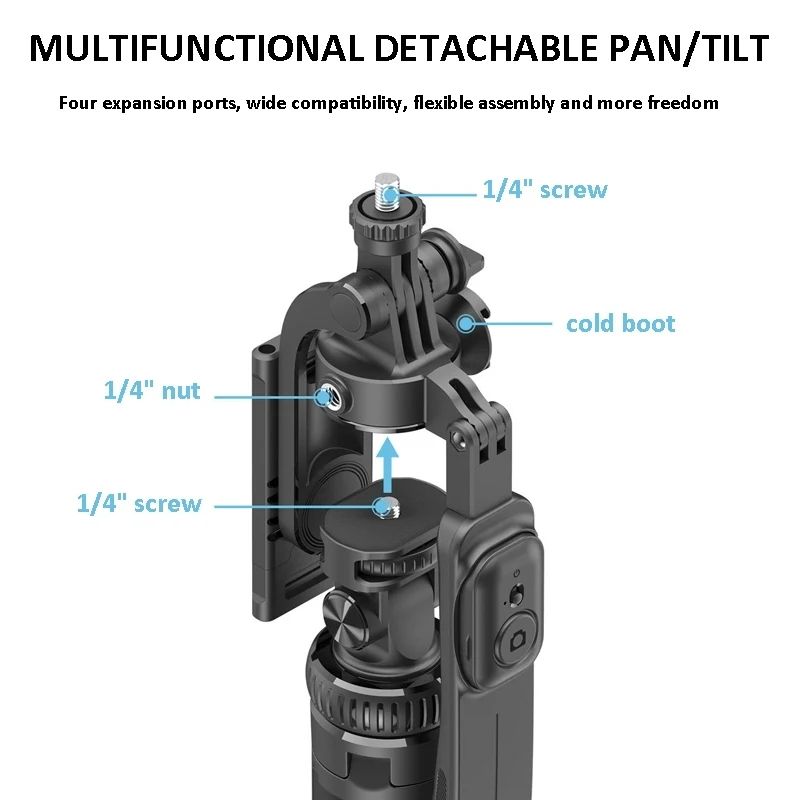 MULTIFUNCTIONAL DETACHABLE PAN/TILT

Four expansion ports, wide compatibility, flexible assembly and more freedom

1/4" screw

cold boot

1/4" nut

1/4" screw