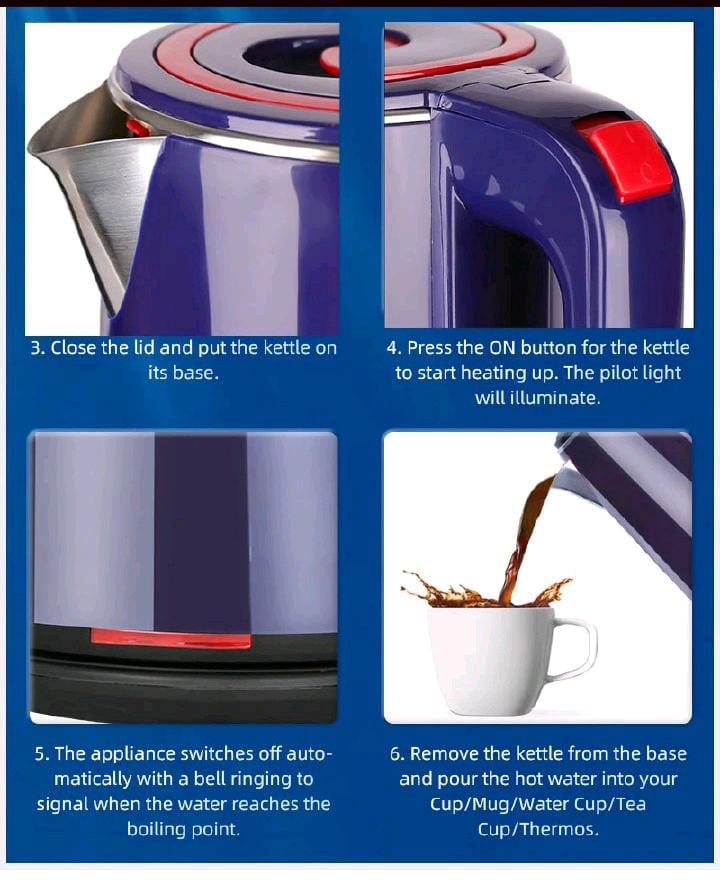 3. Close the lid and put the kettle on its base.

4. Press the ON button for the kettle to start heating up. The pilot light will illuminate.

5. The appliance switches off automatically with a bell ringing to signal when the water reaches the boiling point.

6. Remove the kettle from the base and pour the hot water into your Cup/Mug/Water Cup/Tea Cup/Thermos.