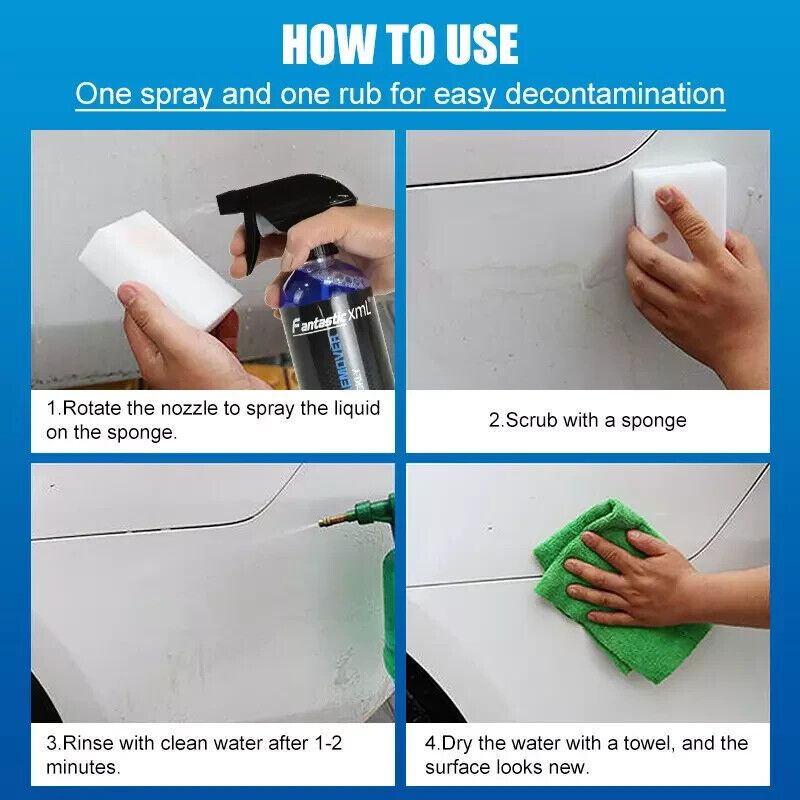 HOW TO USE

One spray and one rub for easy decontamination

Fantastic xmL

REMOVER

1.Rotate the nozzle to spray the liquid on the sponge.

2.Scrub with a sponge

3.Rinse with clean water after 1-2 minutes.

4.Dry the water with a towel, and the surface looks new.