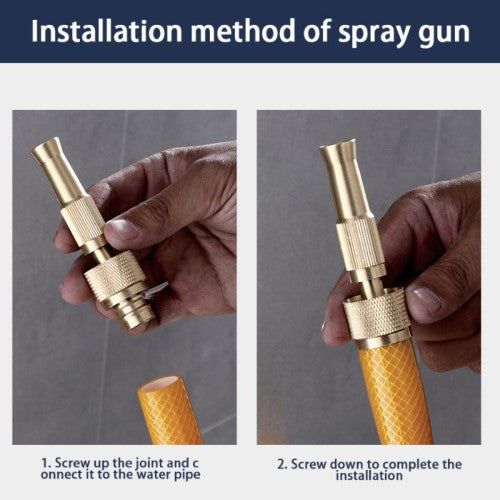 Installation method of spray gun

1. Screw up the joint and c onnect it to the water pipe

2. Screw down to complete the installation