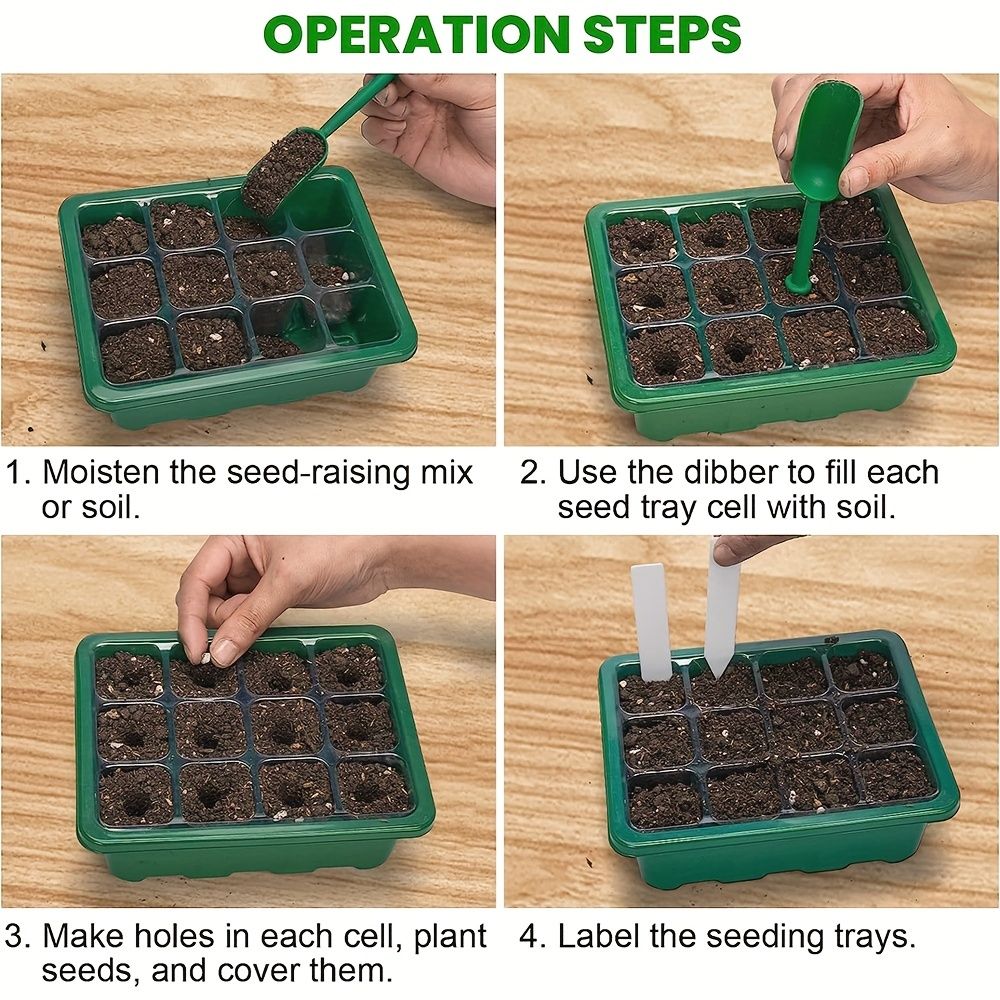 OPERATION STEPS

1. Moisten the seed-raising mix or soil.

2. Use the dibber to fill each seed tray cell with soil.

3. Make holes in each cell, plant seeds, and cover them.

4. Label the seeding trays.