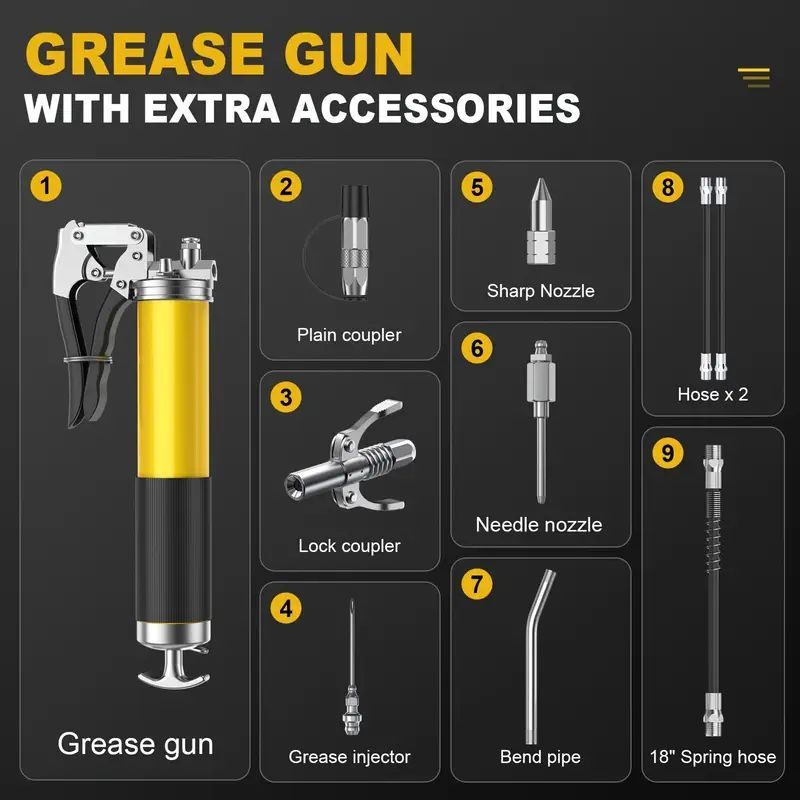 GREASE GUN
WITH EXTRA ACCESSORIES

1
Grease gun

2
Plain coupler

3
Lock coupler

4
Grease injector

5
Sharp Nozzle

6
Needle nozzle

7
Bend pipe

8
Hose x 2

9
18" Spring hose