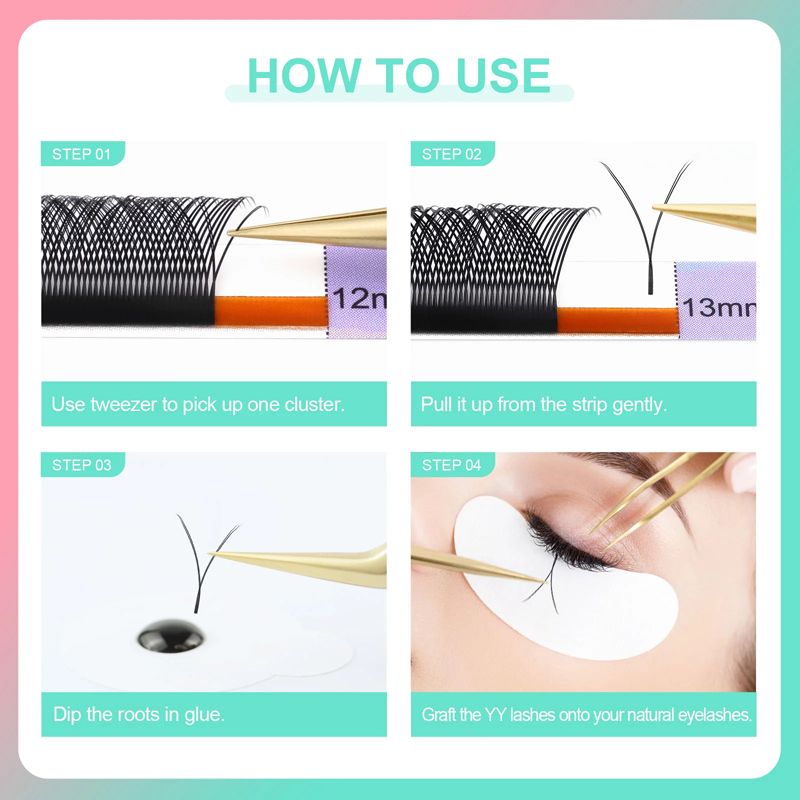 HOW TO USE

STEP 01

12m

Use tweezer to pick up one cluster.

STEP 02

13mn

Pull it up from the strip gently.

STEP 03

Dip the roots in glue.

STEP 04

Graft the YY lashes onto your natural eyelashes.