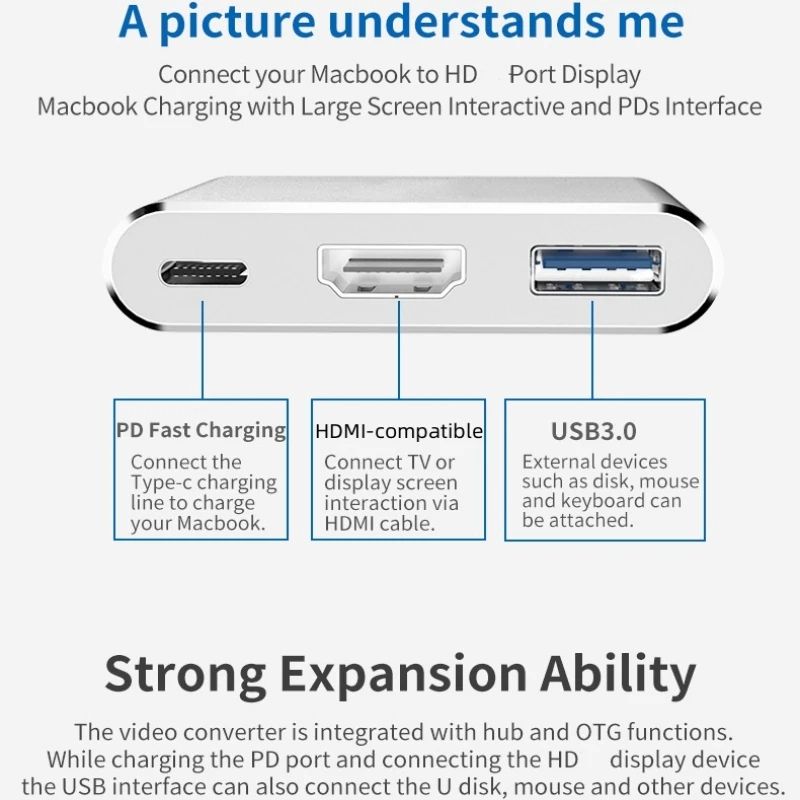 A picture understands me

Connect your Macbook to HD Port Display
Macbook Charging with Large Screen Interactive and PDs Interface

PD Fast Charging
Connect the Type-c charging line to charge your Macbook.

HDMI-compatible
Connect TV or display screen interaction via HDMI cable.

USB3.0
External devices such as disk, mouse and keyboard can be attached.

Strong Expansion Ability

The video converter is integrated with hub and OTG functions. While charging the PD port and connecting the HD display device the USB interface can also connect the U disk, mouse and other devices.