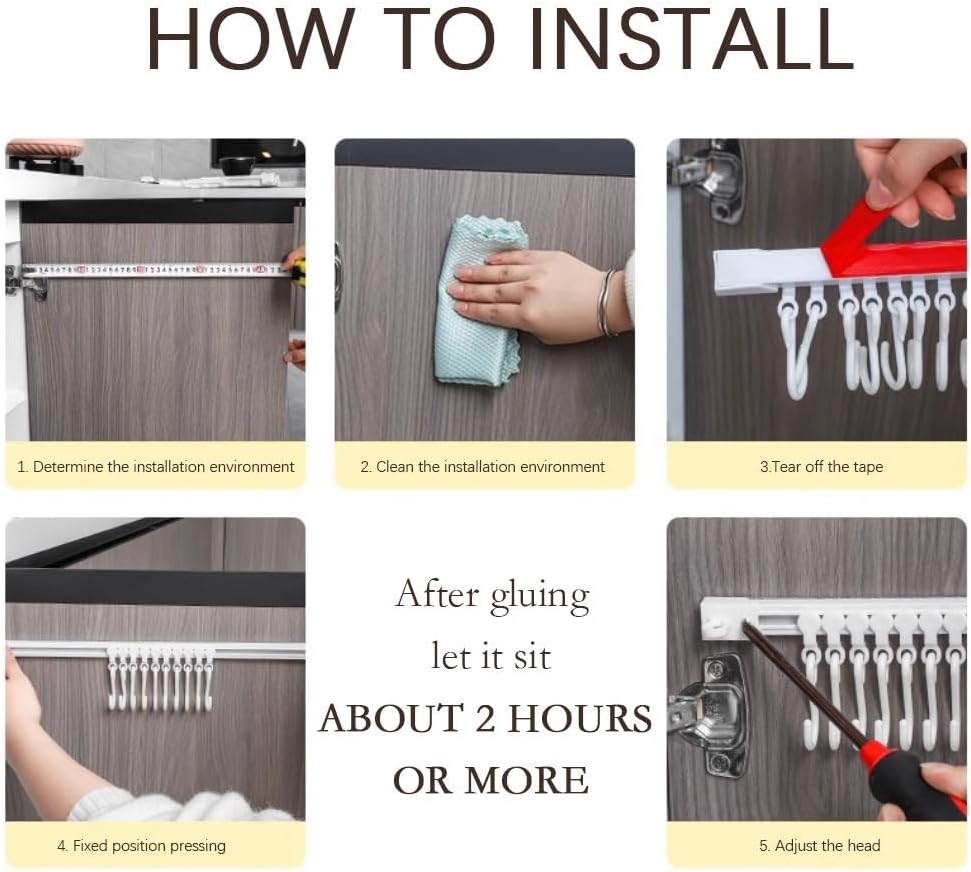 HOW TO INSTALL

1. Determine the installation environment

2. Clean the installation environment

3.Tear off the tape

4. Fixed position pressing

After gluing let it sit ABOUT 2 HOURS OR MORE

5. Adjust the head