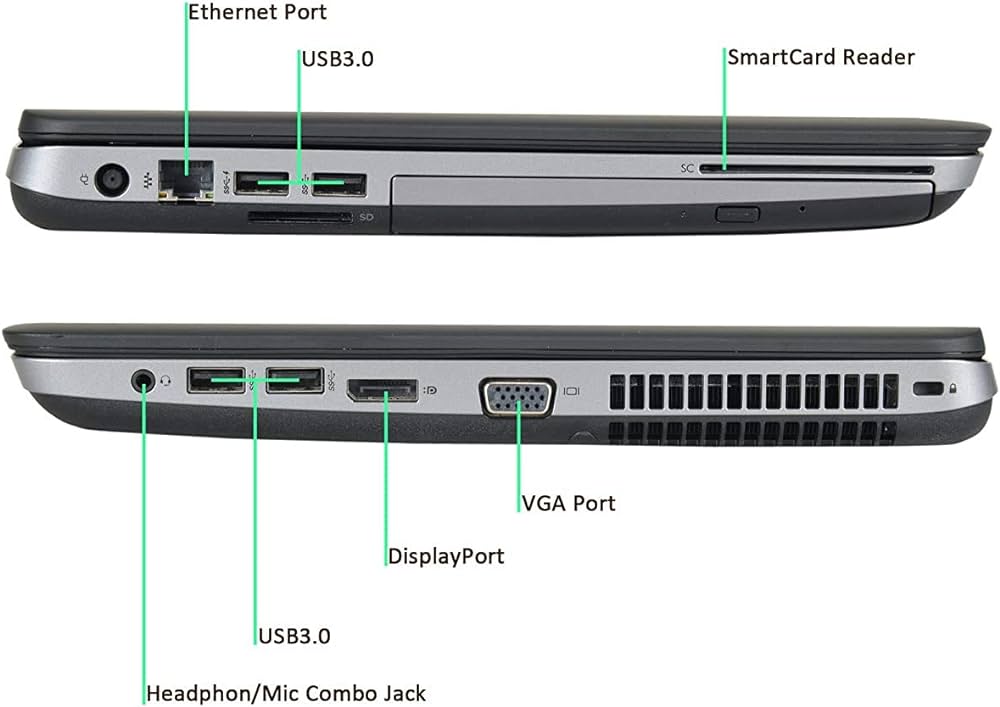 Ethernet Port
USB3.0
SmartCard Reader
SC
SD
VGA Port
DisplayPort
USB3.0
Headphon/Mic Combo Jack