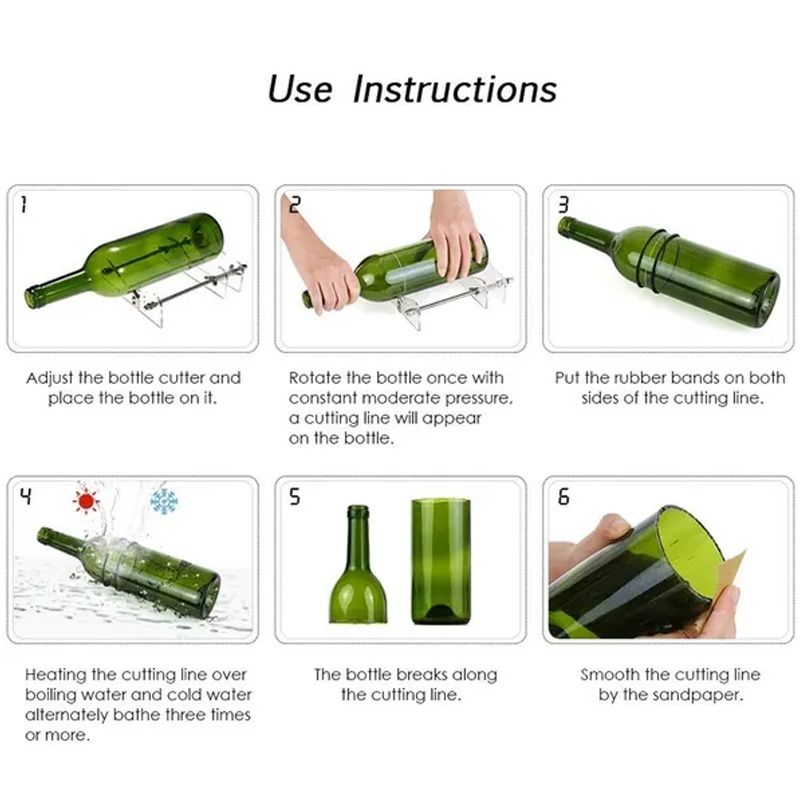 Use Instructions

1

Adjust the bottle cutter and place the bottle on it.

2

Rotate the bottle once with constant moderate pressure, a cutting line will appear on the bottle.

3

Put the rubber bands on both sides of the cutting line.

4

Heating the cutting line over boiling water and cold water alternately bathe three times or more.

5

The bottle breaks along the cutting line.

6

Smooth the cutting line by the sandpaper.