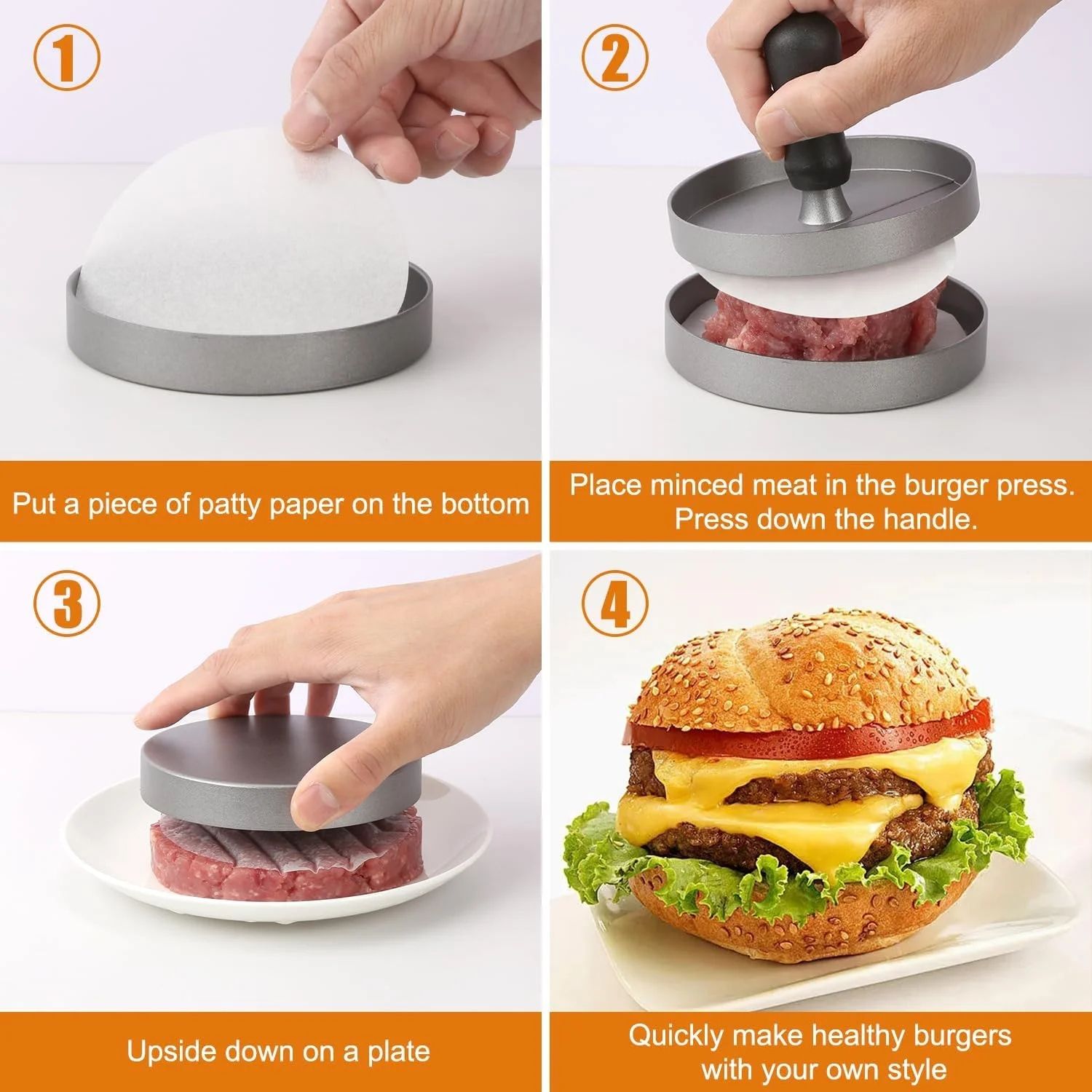 ①

Put a piece of patty paper on the bottom

②

Place minced meat in the burger press. Press down the handle.

③

Upside down on a plate

④

Quickly make healthy burgers with your own style