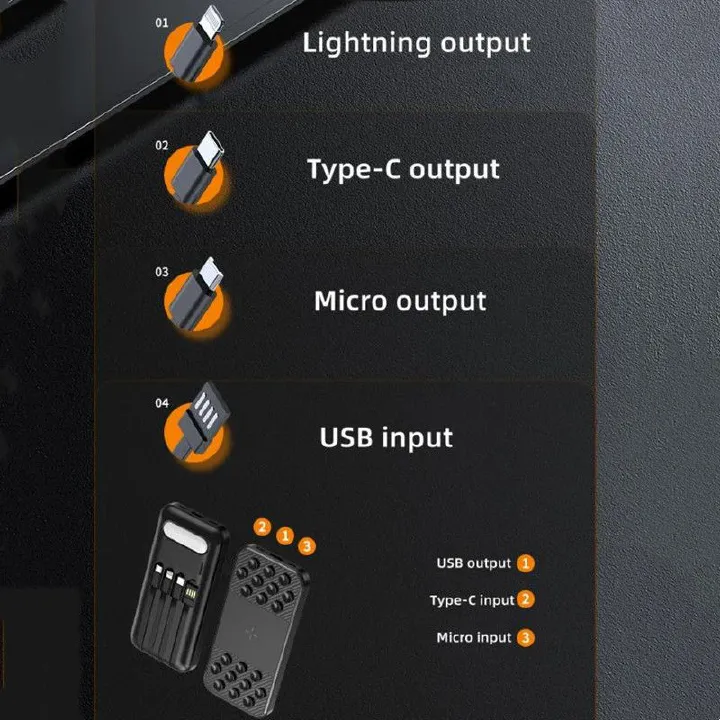 01
Lightning output

02
Type-C output

03
Micro output

04
USB input

2 1 3

USB output 1

Type-C input 2

Micro input 3