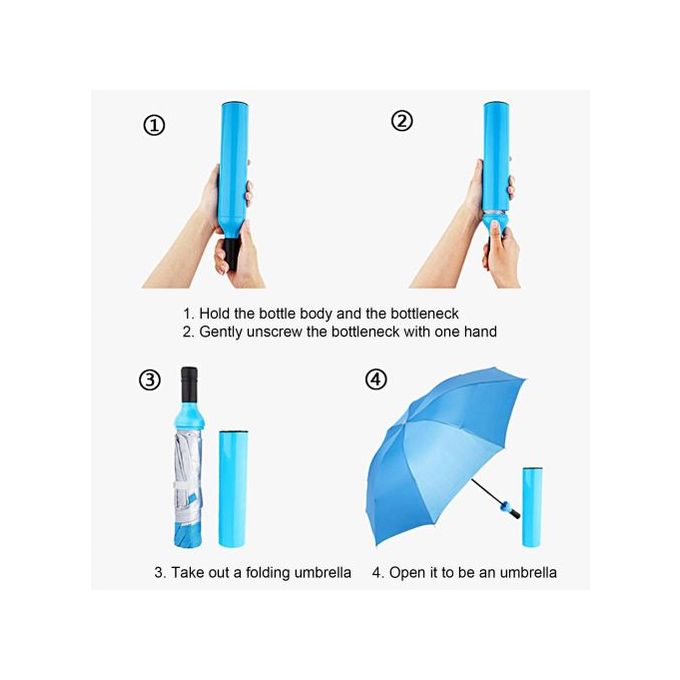 ①

②

1. Hold the bottle body and the bottleneck
2. Gently unscrew the bottleneck with one hand

③

④

3. Take out a folding umbrella

4. Open it to be an umbrella