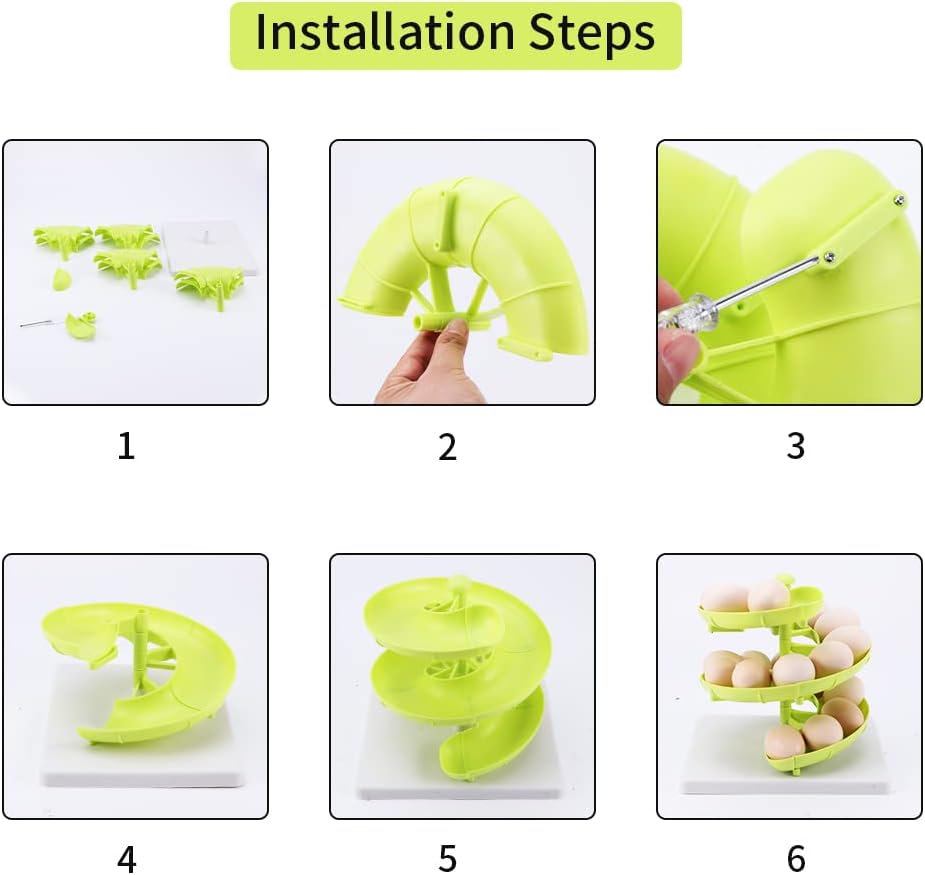 Installation Steps

1

2

3

4

5

6