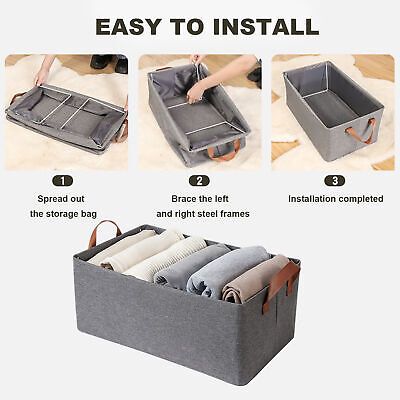 EASY TO INSTALL

1
Spread out the storage bag

2
Brace the left and right steel frames

3
Installation completed