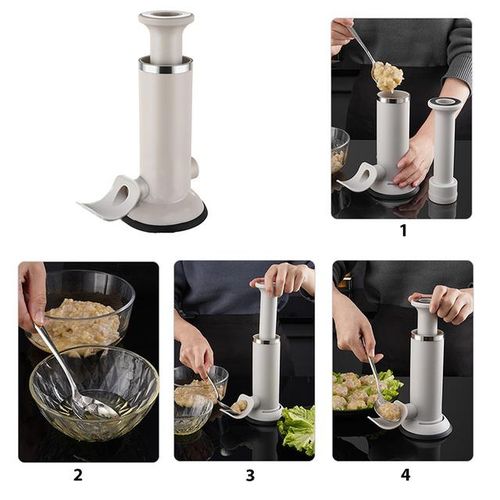 1

2

3

4