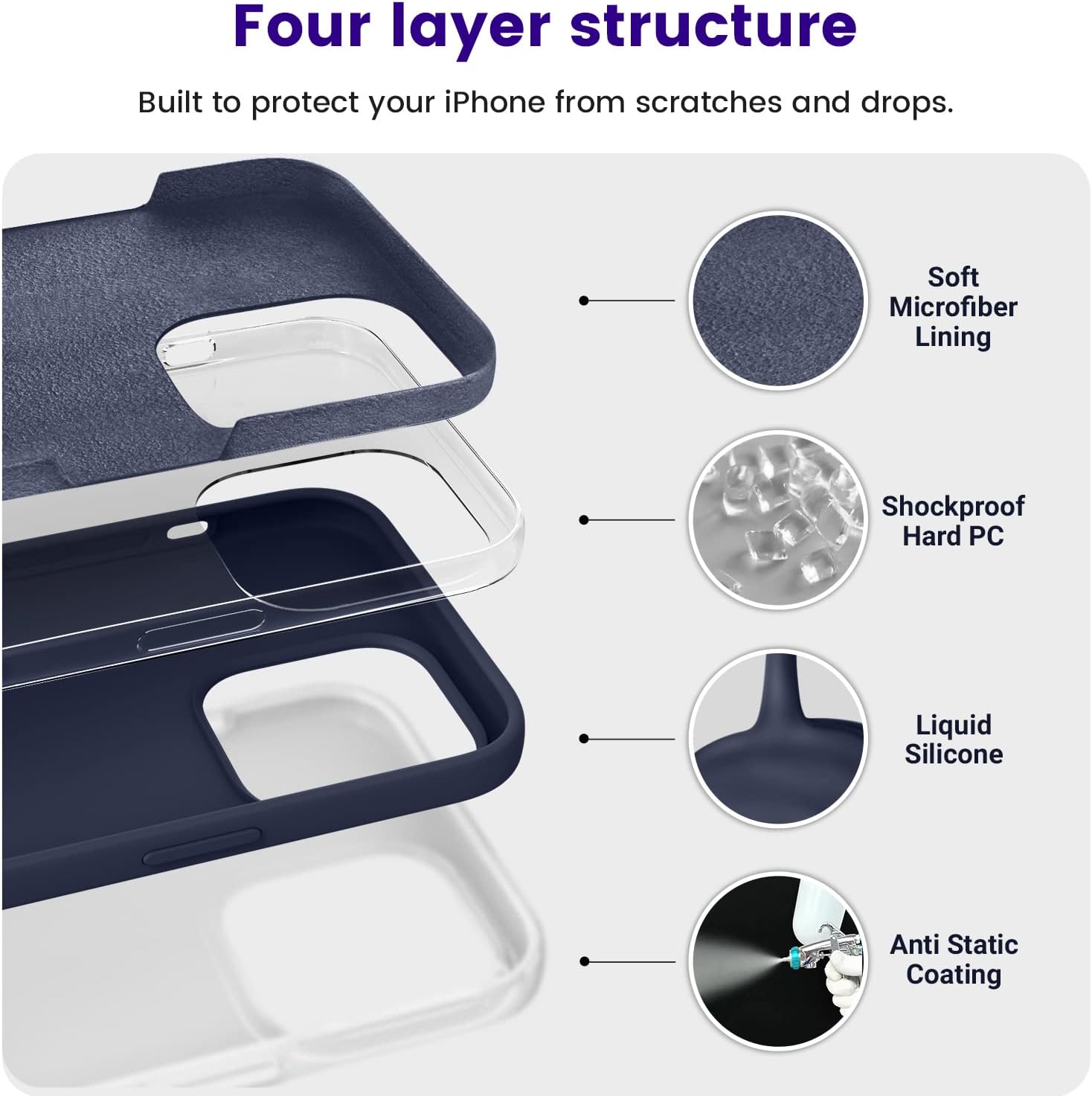 Four layer structure

Built to protect your iPhone from scratches and drops.

Soft Microfiber Lining

Shockproof Hard PC

Liquid Silicone

Anti Static Coating