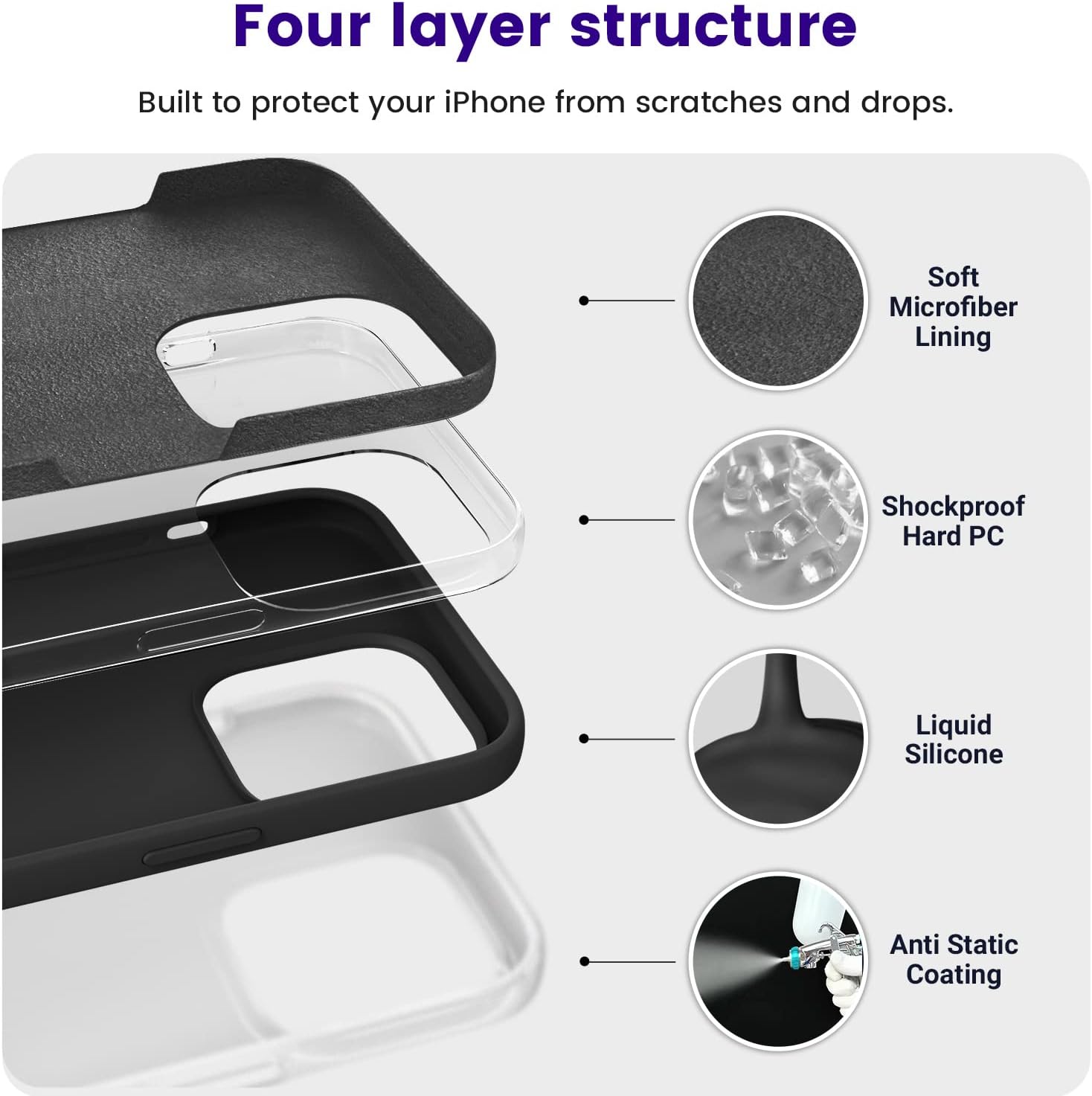 Four layer structure

Built to protect your iPhone from scratches and drops.

Soft Microfiber Lining

Shockproof Hard PC

Liquid Silicone

Anti Static Coating