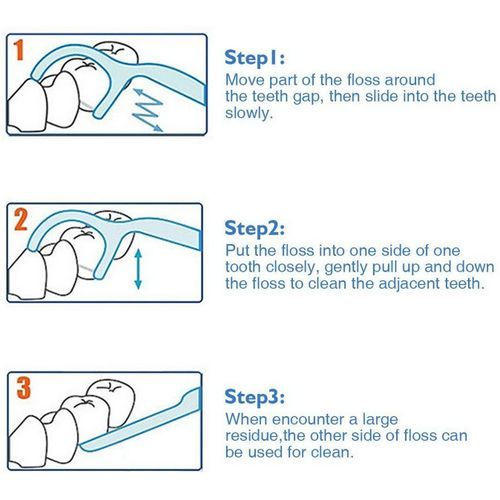 1

Step1:
Move part of the floss around the teeth gap, then slide into the teeth slowly.

2

Step2:
Put the floss into one side of one tooth closely, gently pull up and down the floss to clean the adjacent teeth.

3

Step3:
When encounter a large residue,the other side of floss can be used for clean.