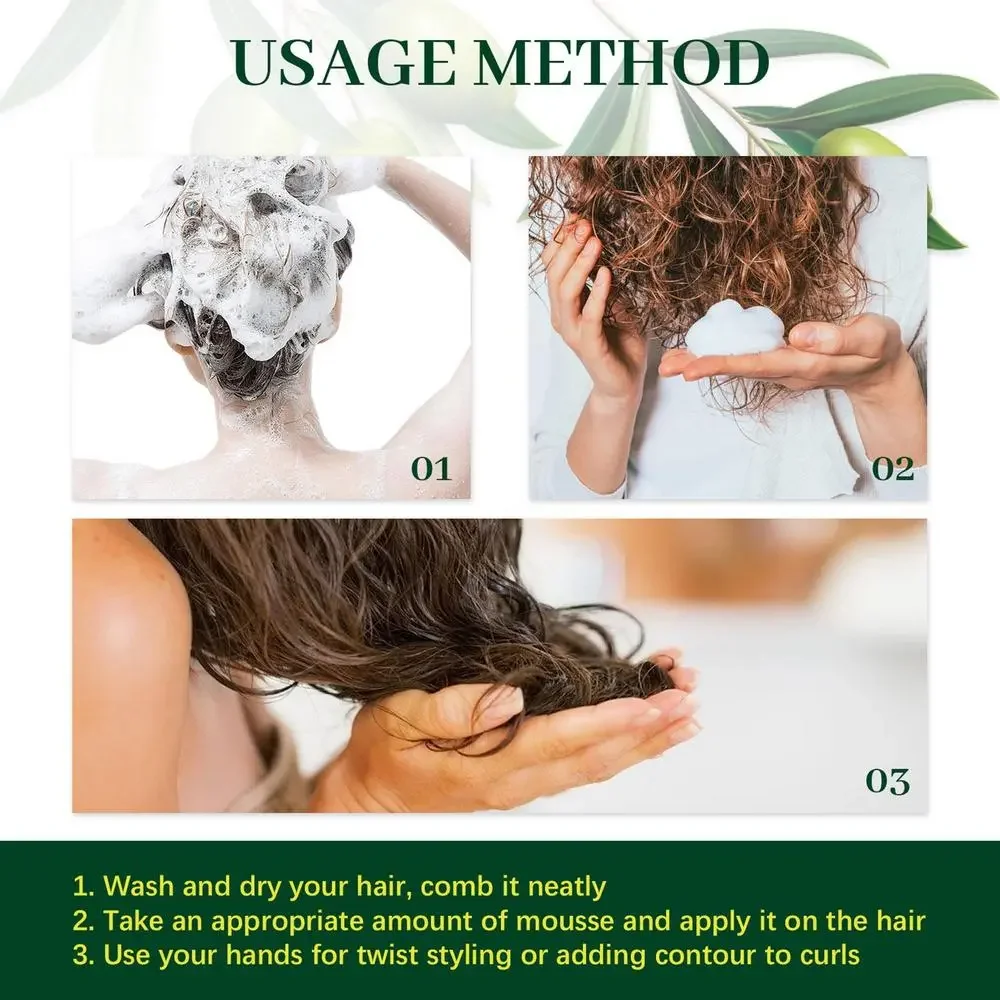 USAGE METHOD

01

02

03

1. Wash and dry your hair, comb it neatly
2. Take an appropriate amount of mousse and apply it on the hair
3. Use your hands for twist styling or adding contour to curls