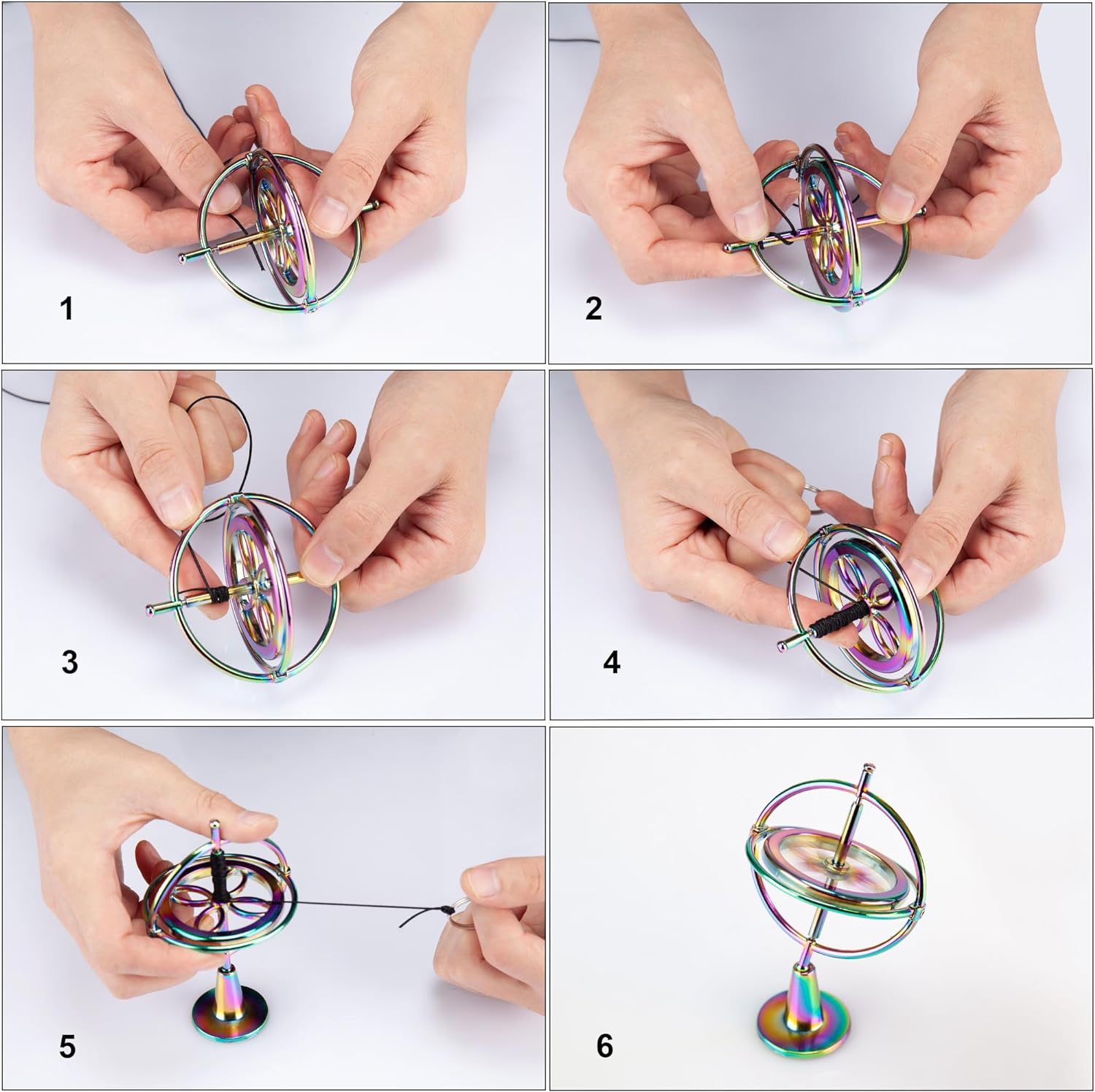 1

2

3

4

5

6