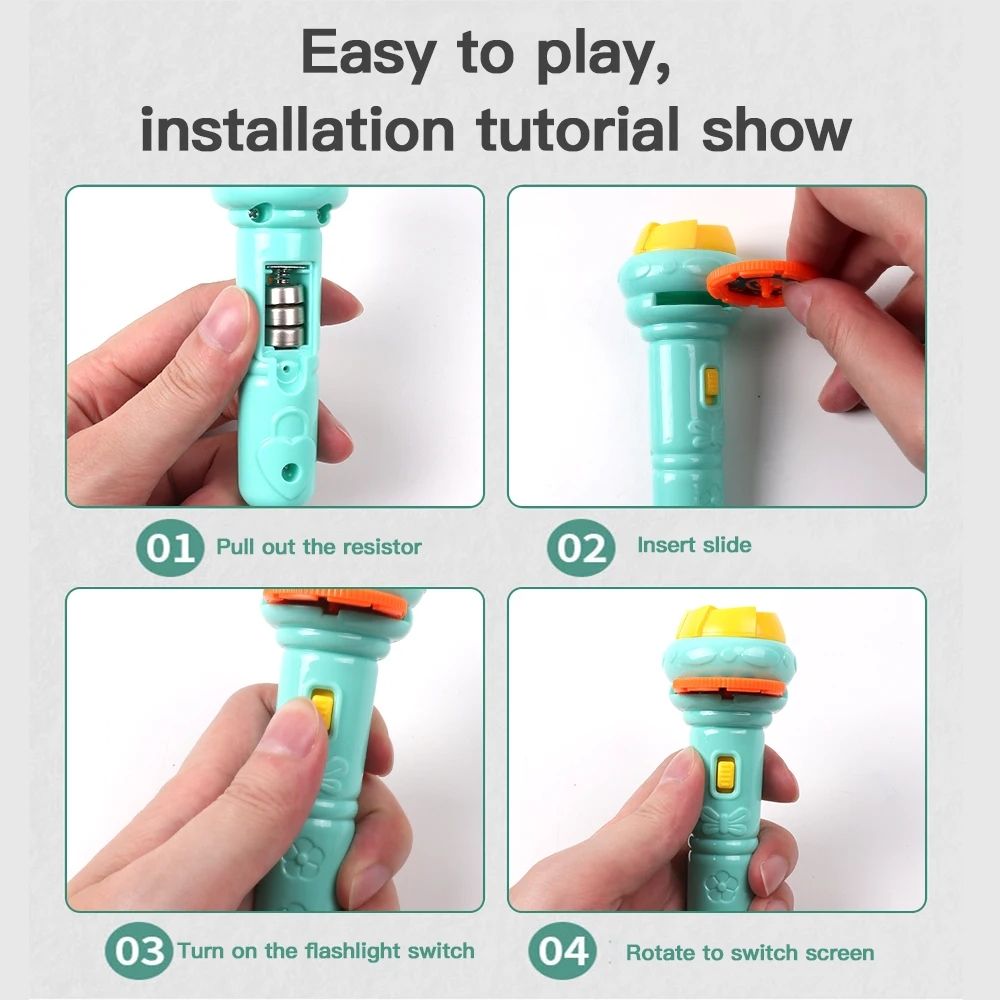 Easy to play, installation tutorial show

01 Pull out the resistor

02 Insert slide

03 Turn on the flashlight switch

04 Rotate to switch screen