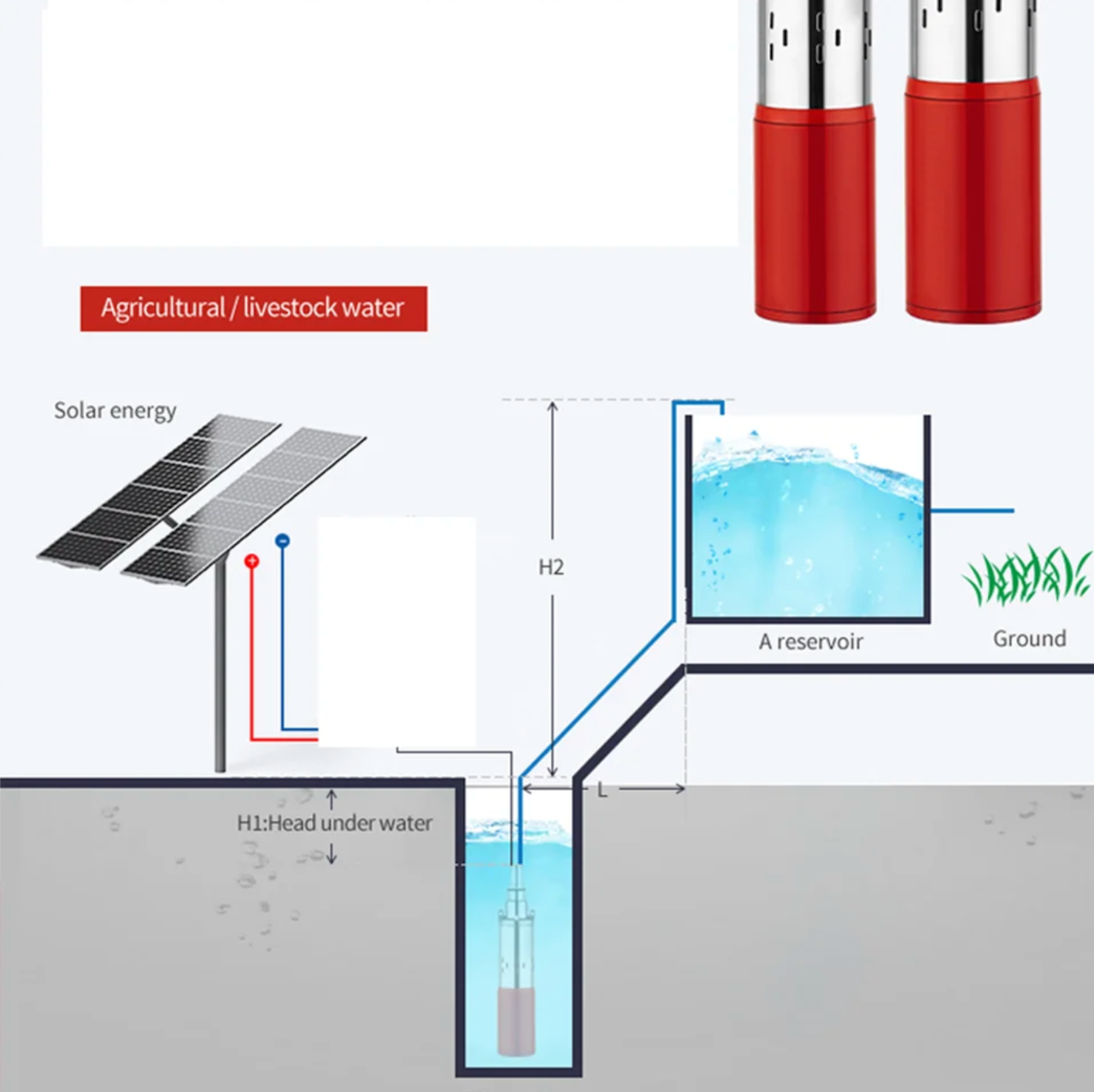 Agricultural / livestock water

Solar energy

H2

A reservoir

Ground

L

H1:Head under water