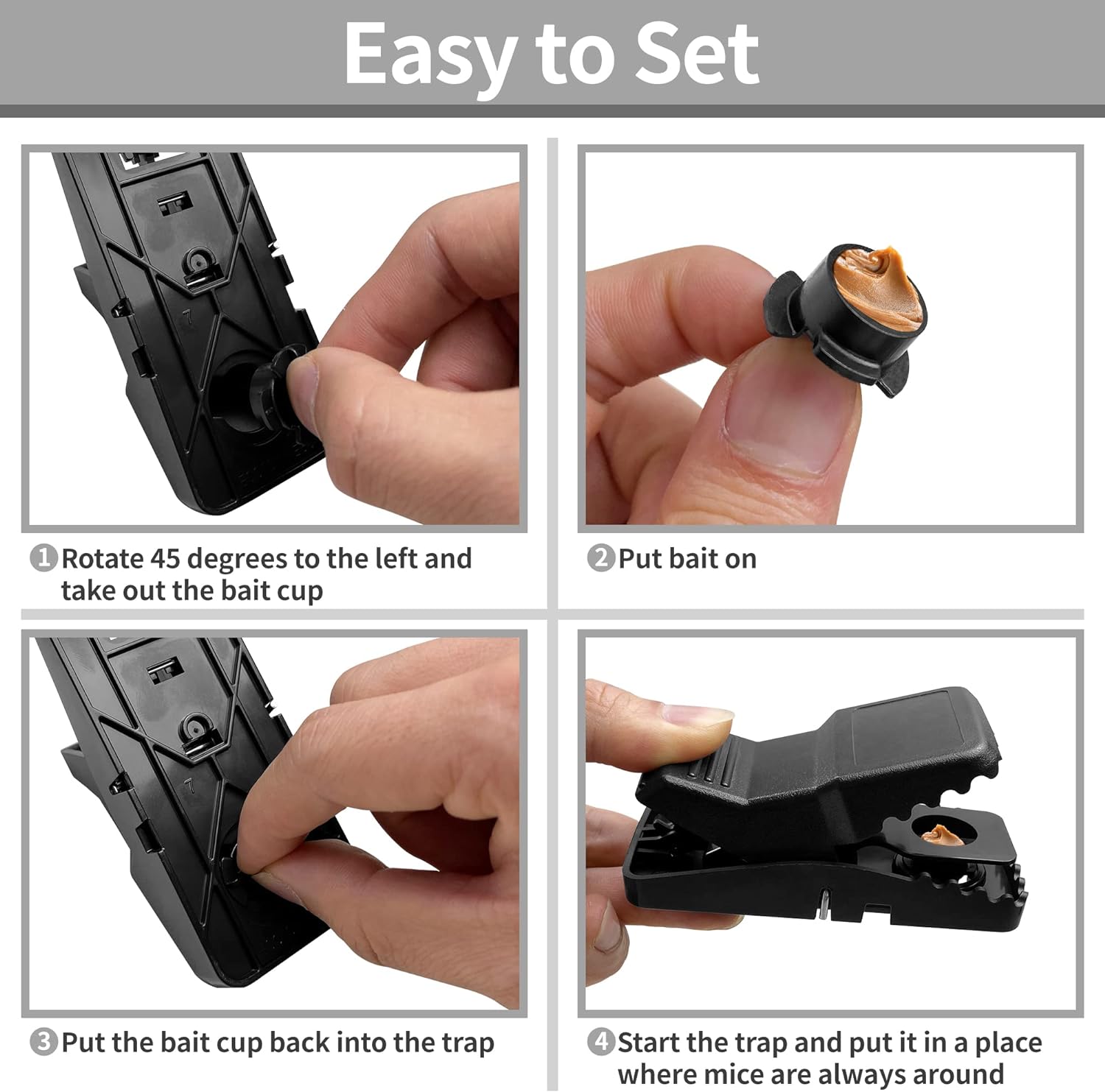 Easy to Set

1 Rotate 45 degrees to the left and take out the bait cup

2 Put bait on

3 Put the bait cup back into the trap

4 Start the trap and put it in a place where mice are always around