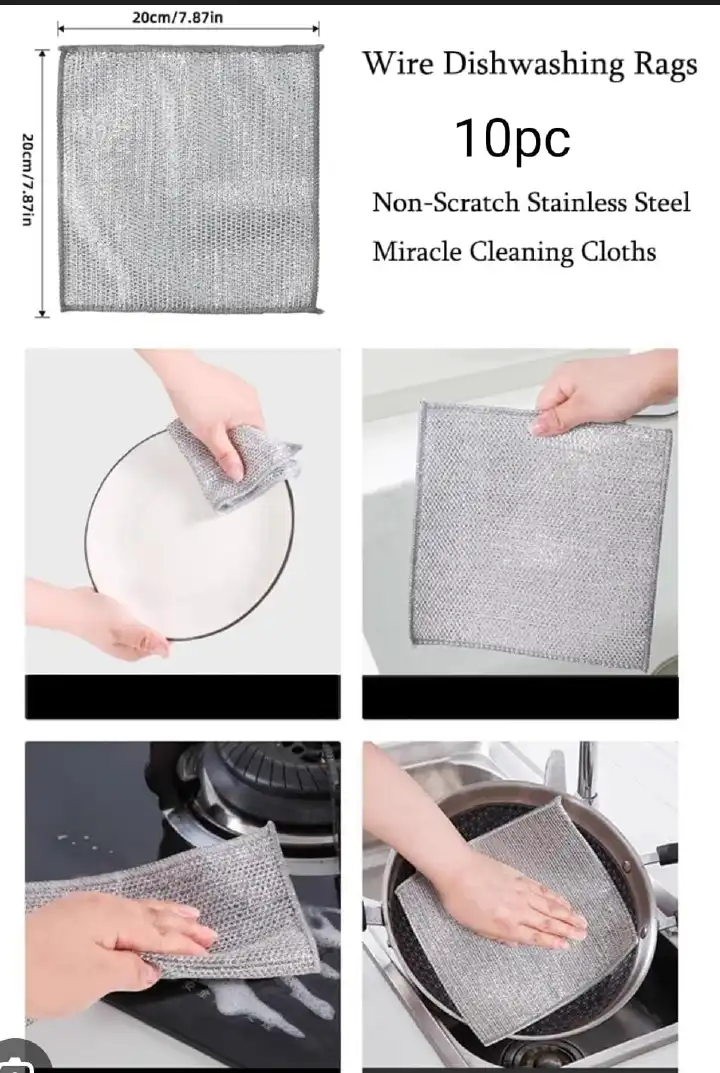 20cm/7.87in

20cm/7.87in

Wire Dishwashing Rags

10pc

Non-Scratch Stainless Steel

Miracle Cleaning Cloths