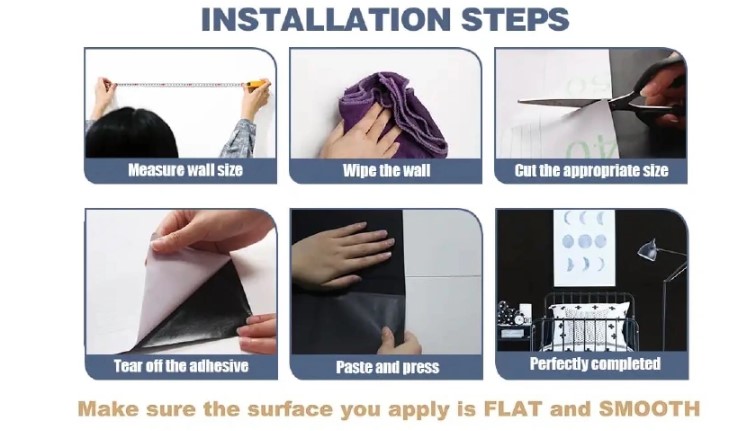 INSTALLATION STEPS

Measure wall size

Wipe the wall

Cut the appropriate size

Tear off the adhesive

Paste and press

Perfectly completed

Make sure the surface you apply is FLAT and SMOOTH